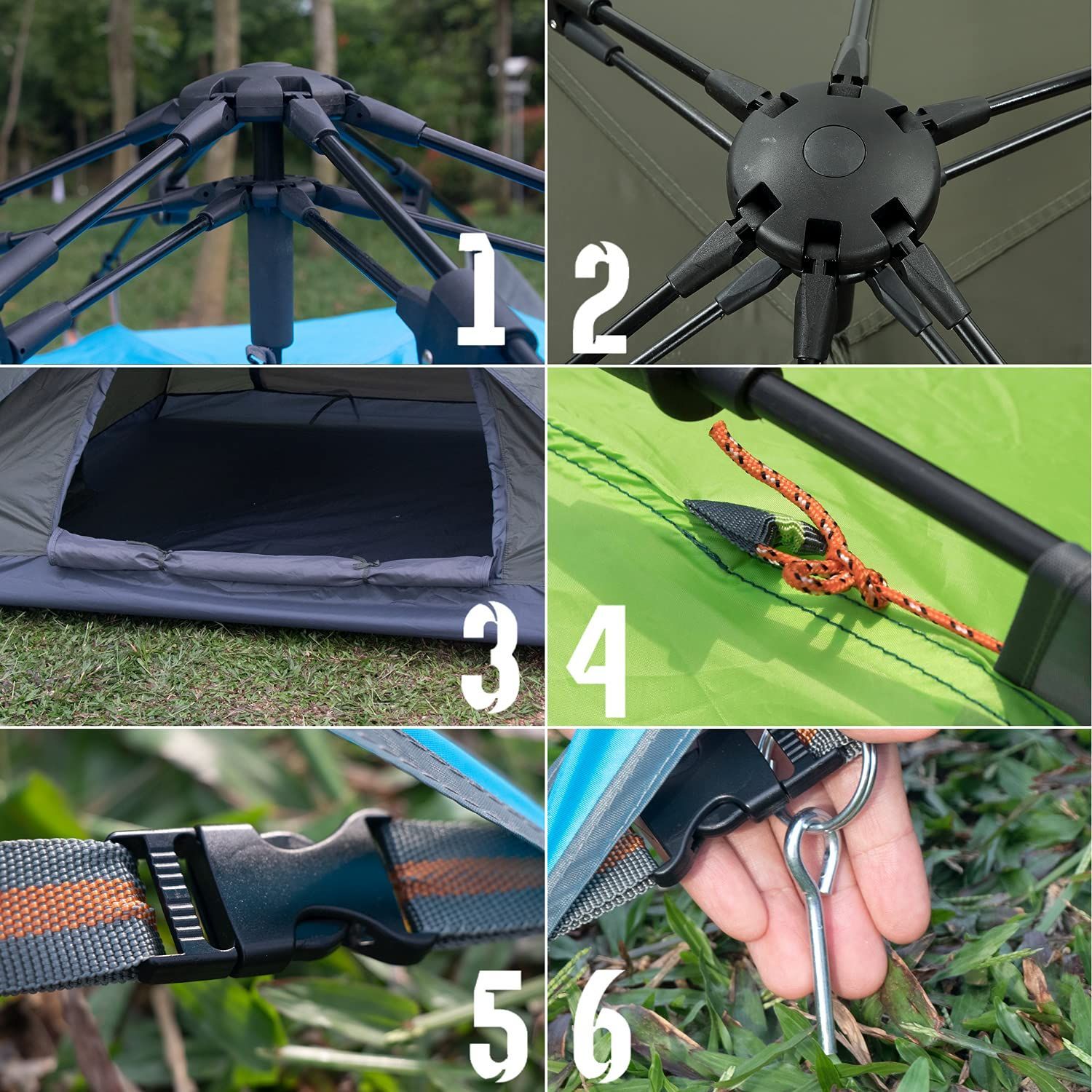 1
2
3
4
5
6