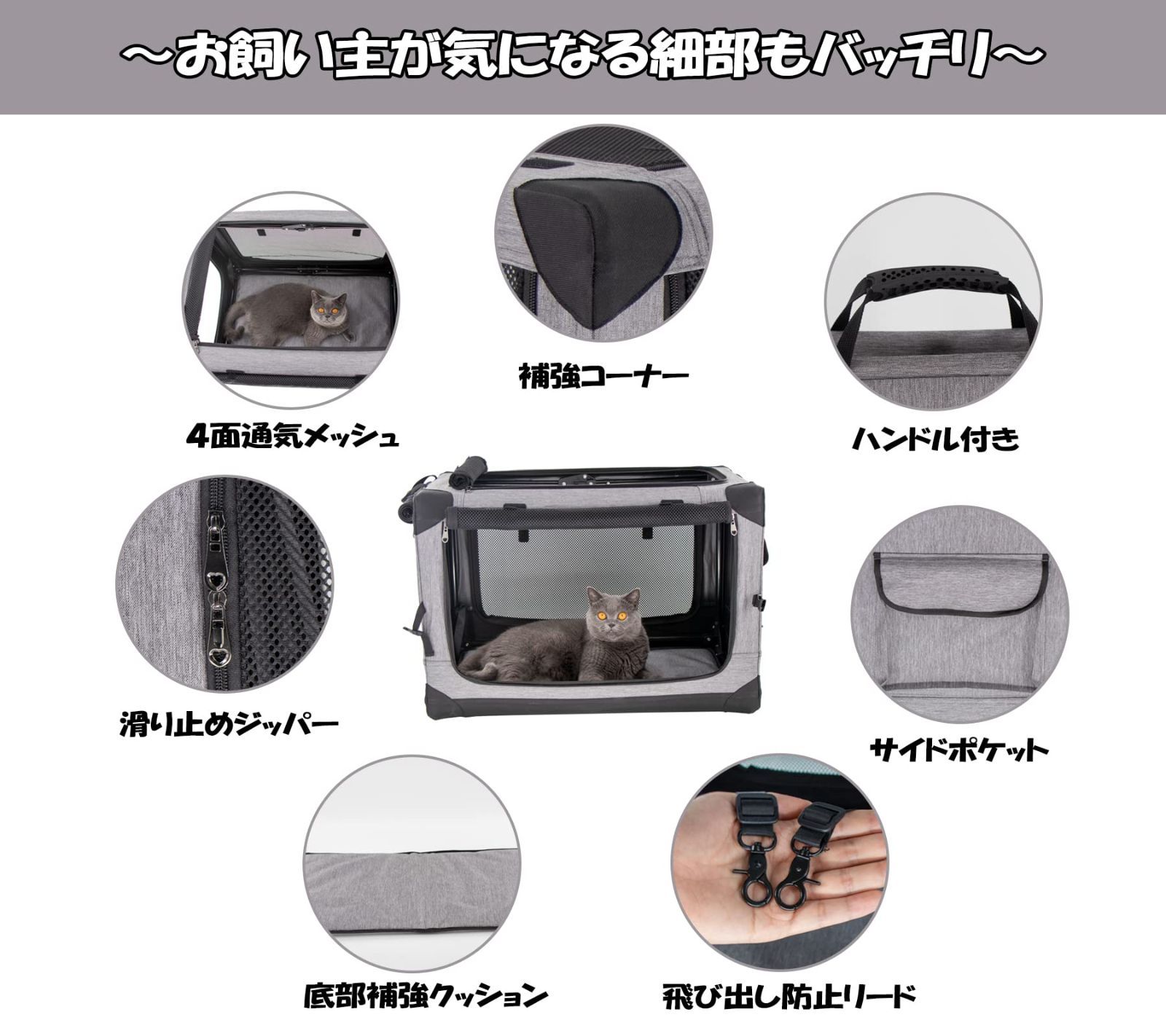 ～お飼い主が気になる細部もバッチリ～

補強コーナー

4面通気メッシュ

ハンドル付き

滑り止めジッパー

サイドポケット

底部補強クッション

飛び出し防止リード