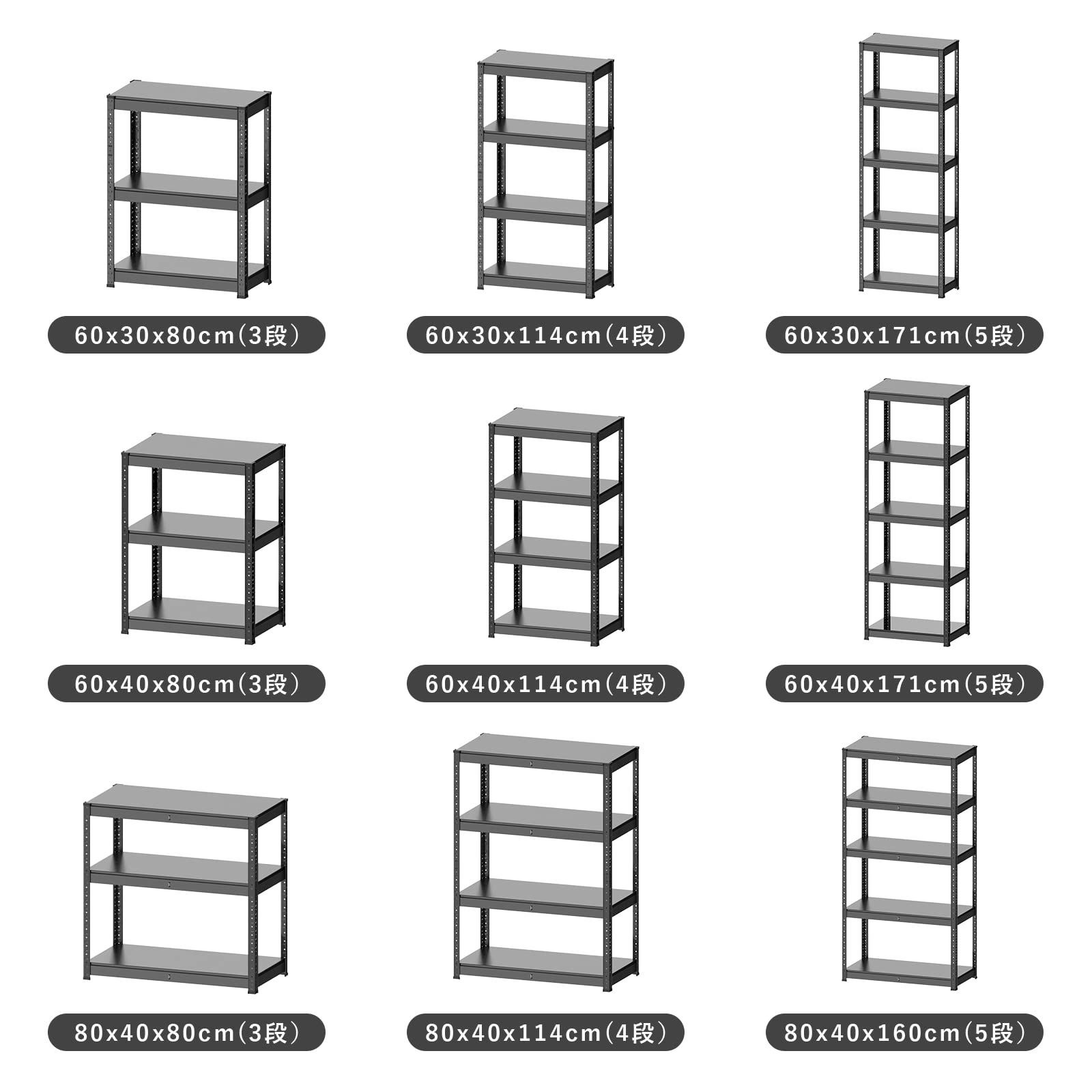 60x30x80cm（3段）

60x30x114cm（4段）

60x30x171cm（5段）

60x40x80cm（3段）

60x40x114cm（4段）

60x40x171cm（5段）

80x40x80cm（3段）

80x40x114cm（4段）

80x40x160cm（5段）