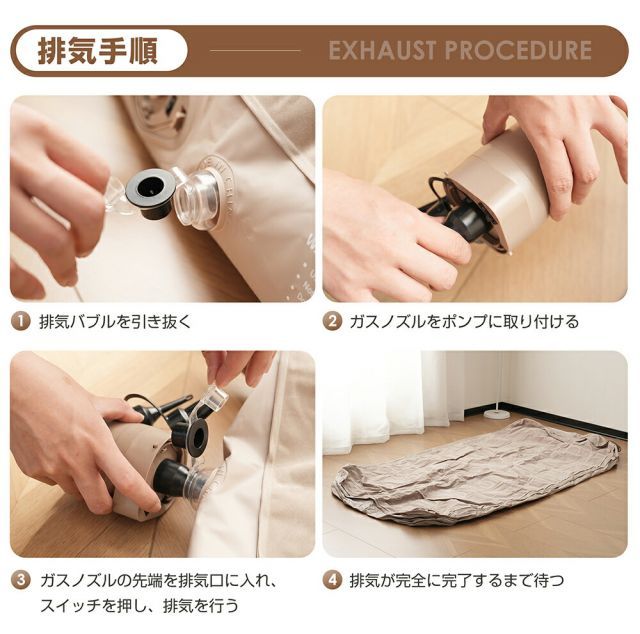 排気手順

EXHAUST PROCEDURE

1 排気バブルを引き抜く

2 ガスノズルをポンプに取り付ける

3 ガスノズルの先端を排気口に入れ、スイッチを押し、排気を行う

4 排気が完全に完了するまで待つ