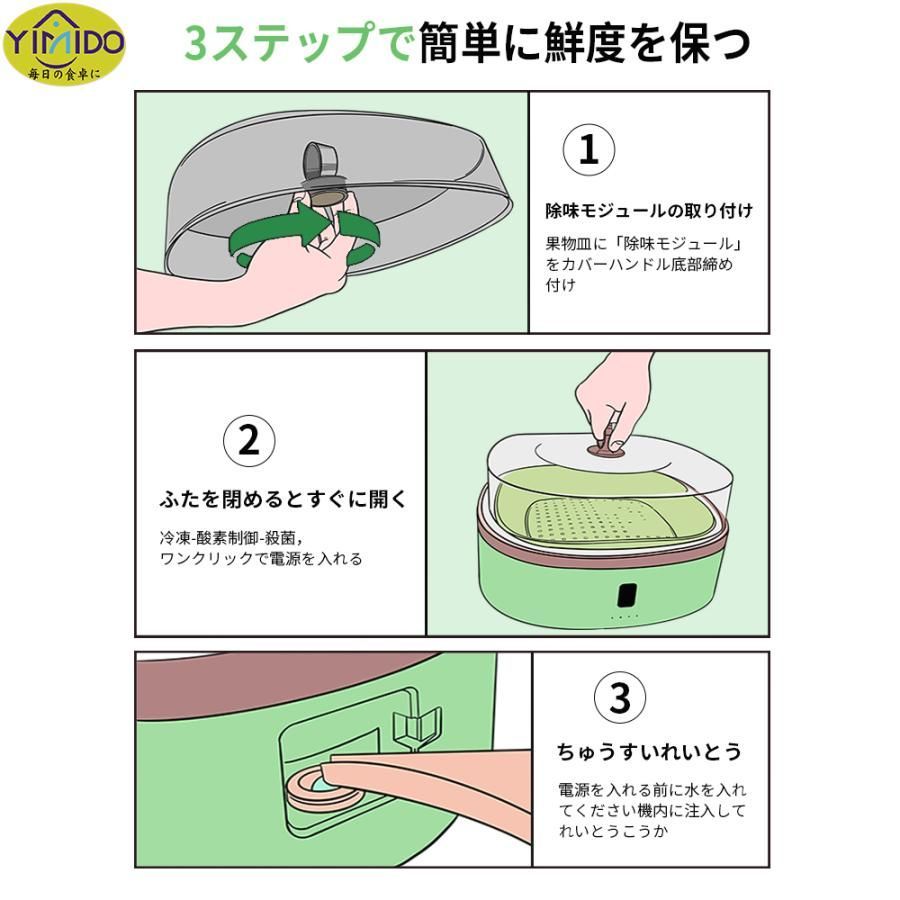 YIMIDO
毎日の食卓に

3ステップで簡単に鮮度を保つ

1

除味モジュールの取り付け

果物皿に「除味モジュール」をカバーハンドル底部締め付け

2

ふたを閉めるとすぐに開く

冷凍-酸素制御-殺菌，ワンクリックで電源を入れる

3

ちゅうすいれいとう

電源を入れる前に水を入れてください機内に注入してれいとうこうか