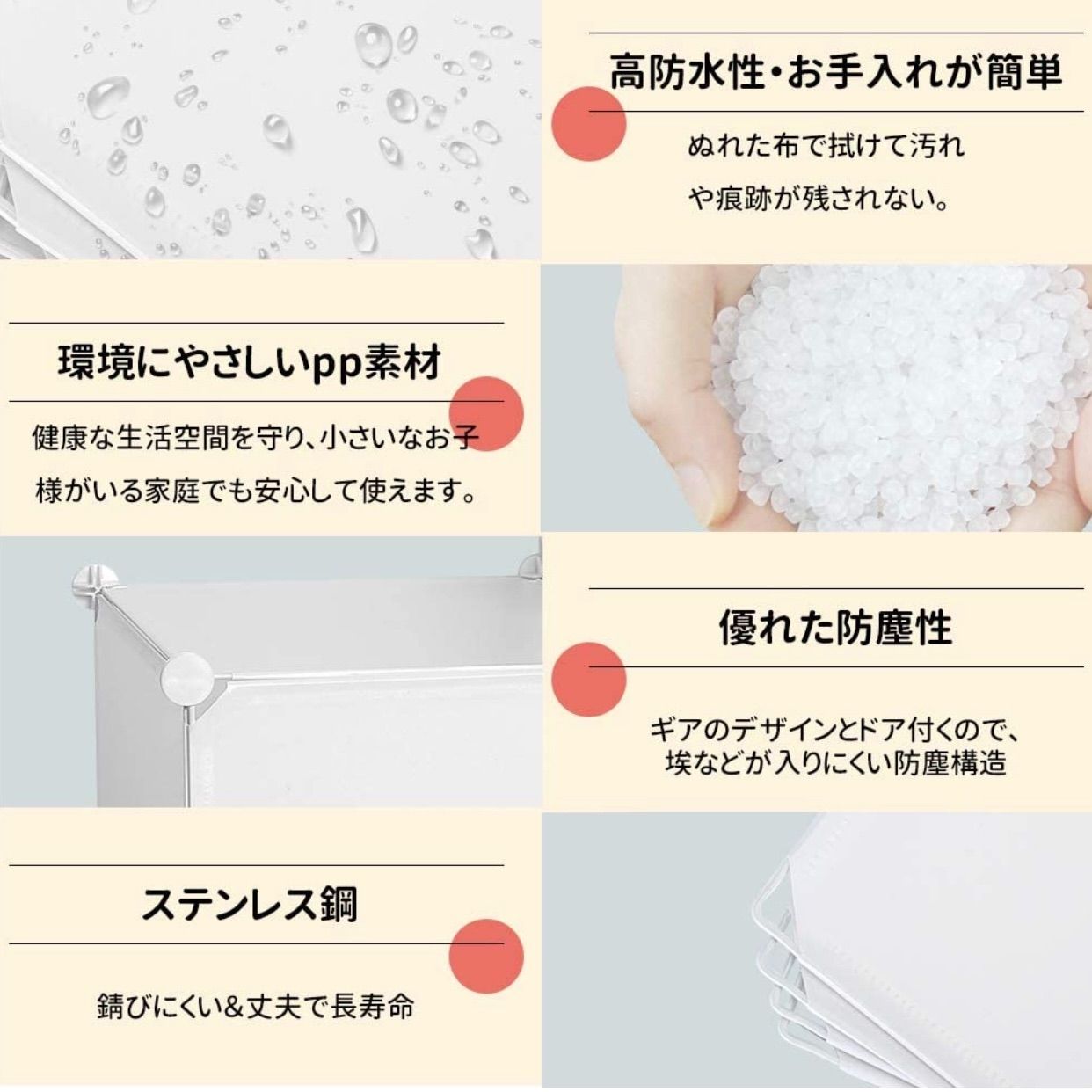 高防水性・お手入れが簡単

ぬれた布で拭けて汚れや痕跡が残されない。

環境にやさしいpp素材

健康な生活空間を守り、小さいなお子様がいる家庭でも安心して使えます。

優れた防塵性

ギアのデザインとドア付くので、埃などが入りにくい防塵構造

ステンレス鋼

錆びにくい&丈夫で長寿命