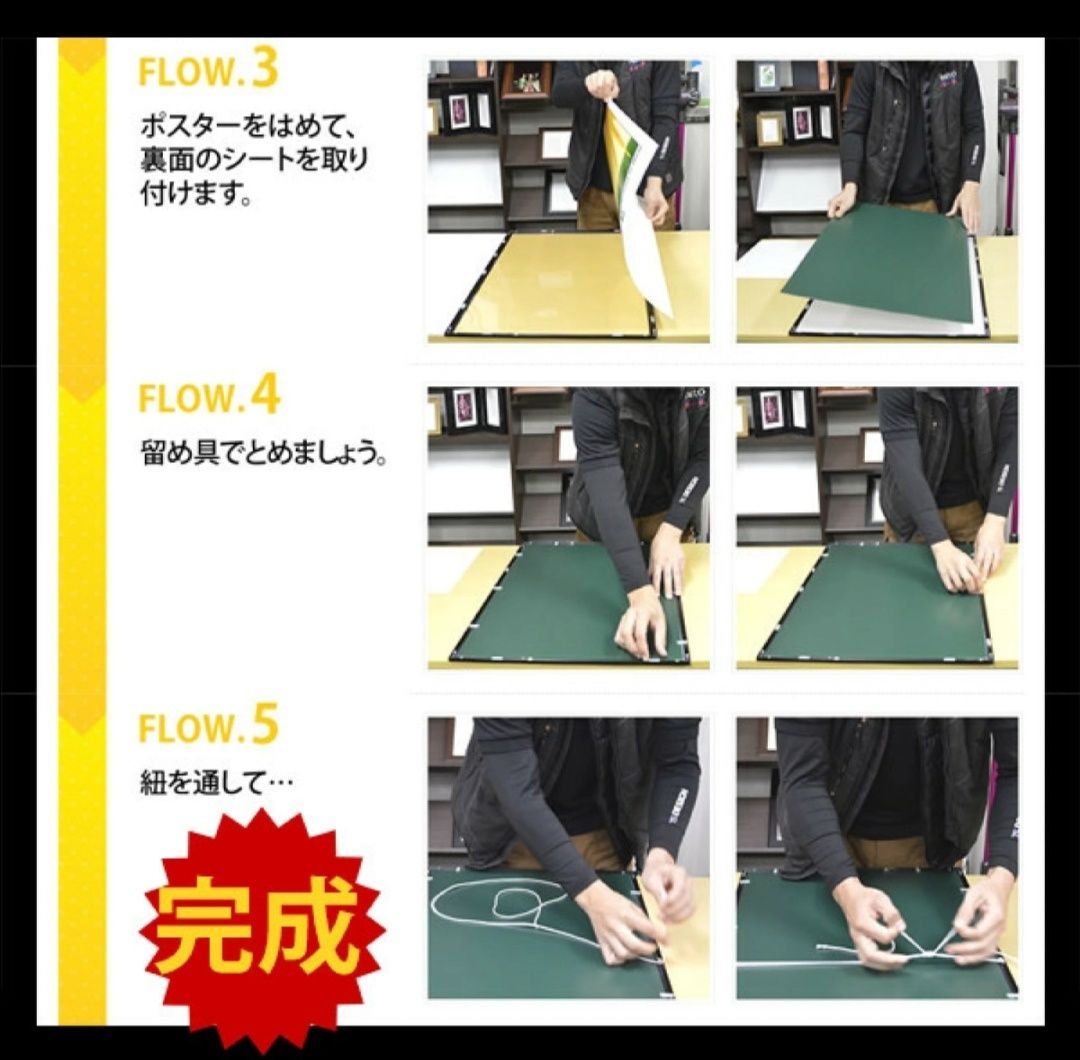 FLOW.3
ポスターをはめて、裏面のシートを取り付けます。

FLOW.4
留め具でとめましょう。

FLOW.5
紐を通して…

完成