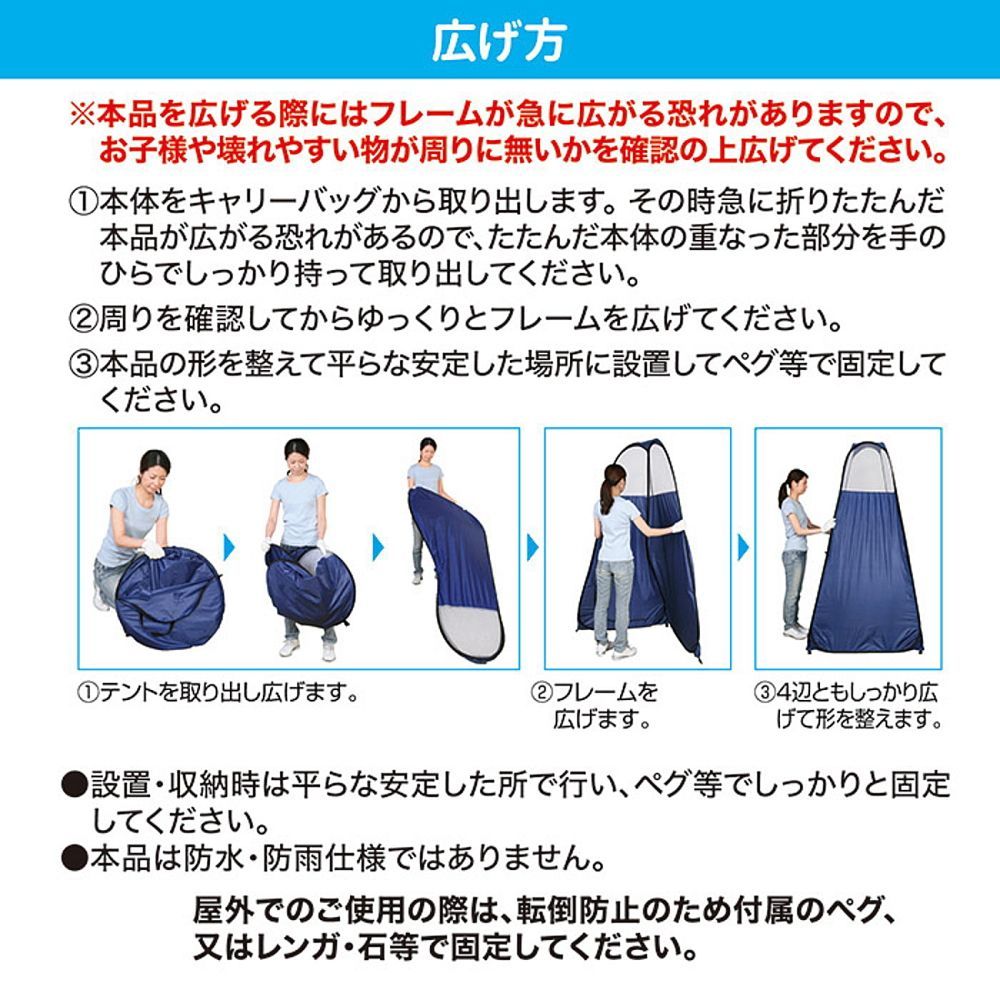 広げ方

※本品を広げる際にはフレームが急に広がる恐れがありますので、お子様や壊れやすい物が周りに無いかを確認の上広げてください。

①本体をキャリーバッグから取り出します。その時急に折りたたんだ本品が広がる恐れがあるので、たたんだ本体の重なった部分を手のひらでしっかり持って取り出してください。

②周りを確認してからゆっくりとフレームを広げてください。

③本品の形を整えて平らな安定した場所に設置してペグ等で固定してください。

①テントを取り出し広げます。

②フレームを広げます。

③4辺ともしっかり広げて形を整えます。

●設置・収納時は平らな安定した所で行い、ペグ等でしっかりと固定してください。

●本品は防水・防雨仕様ではありません。

屋外でのご使用の際は、転倒防止のため付属のペグ、又はレンガ・石等で固定してください。