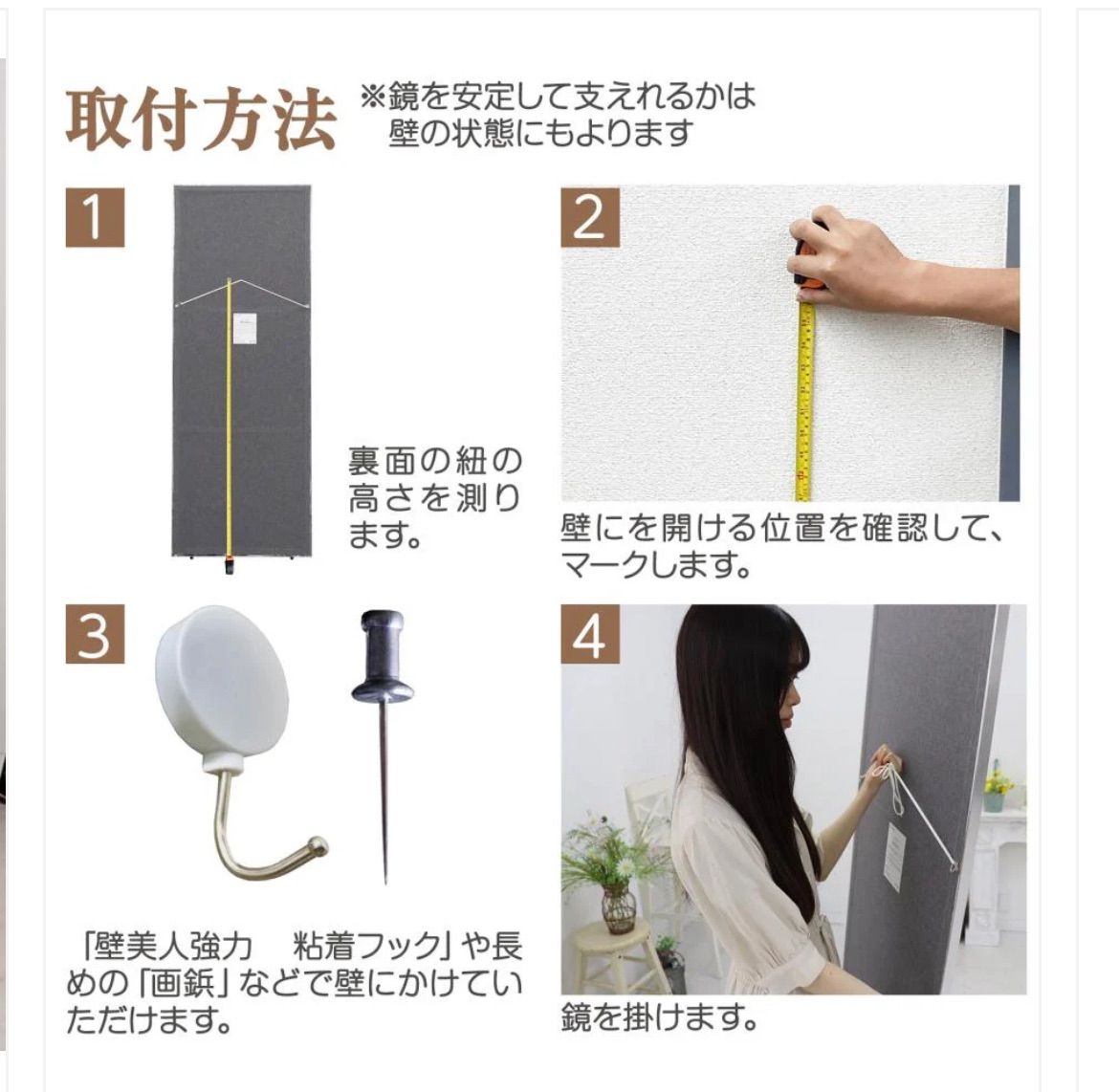 取付方法 ※鏡を安定して支えれるかは壁の状態にもよります

1

裏面の紐の高さを測ります。

2

壁にを開ける位置を確認して、マークします。

3

「壁美人強力　粘着フック」や長めの「画鋲」などで壁にかけていただけます。

4

鏡を掛けます。