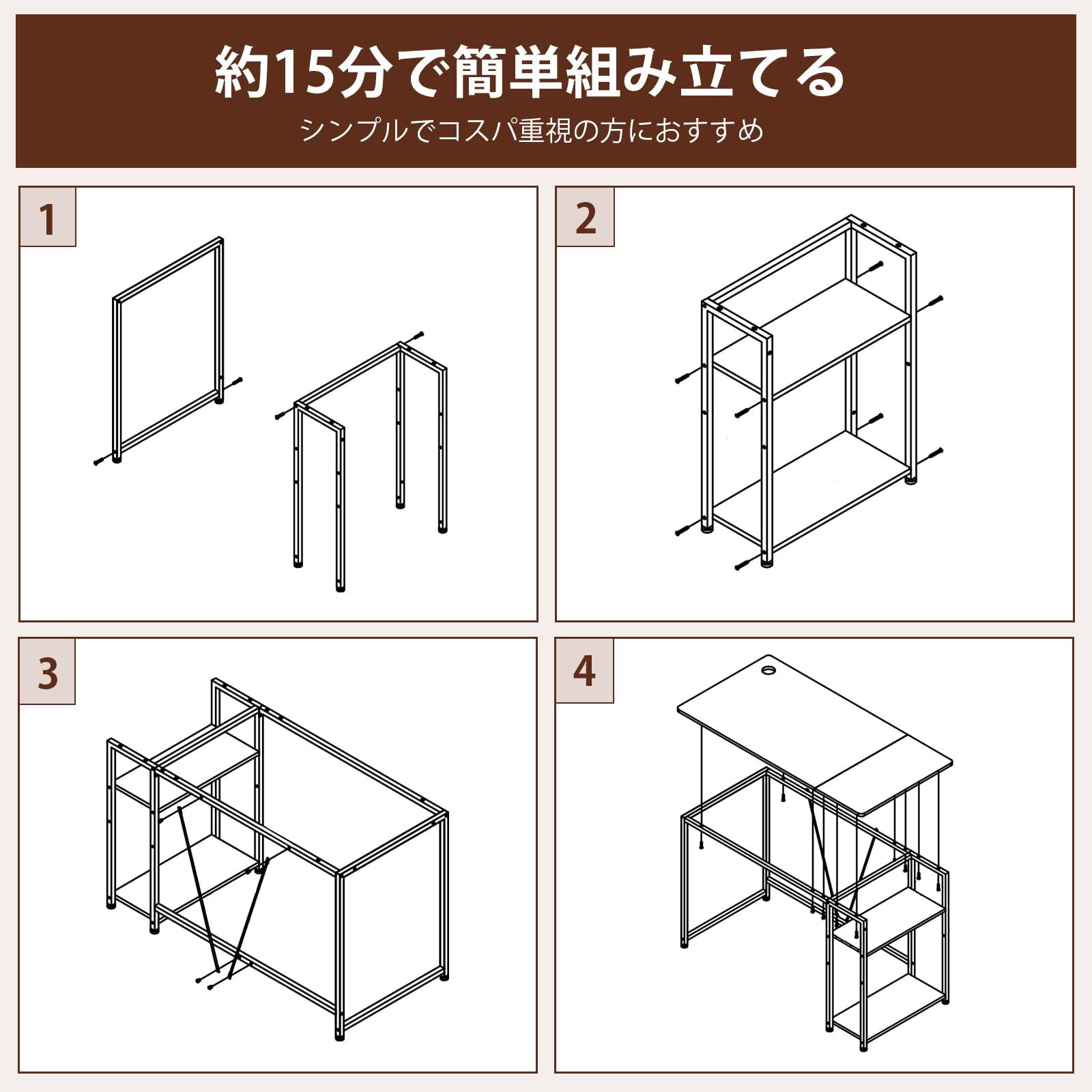 約15分で簡単組み立てる
シンプルでコスパ重視の方におすすめ

1

2

3

4