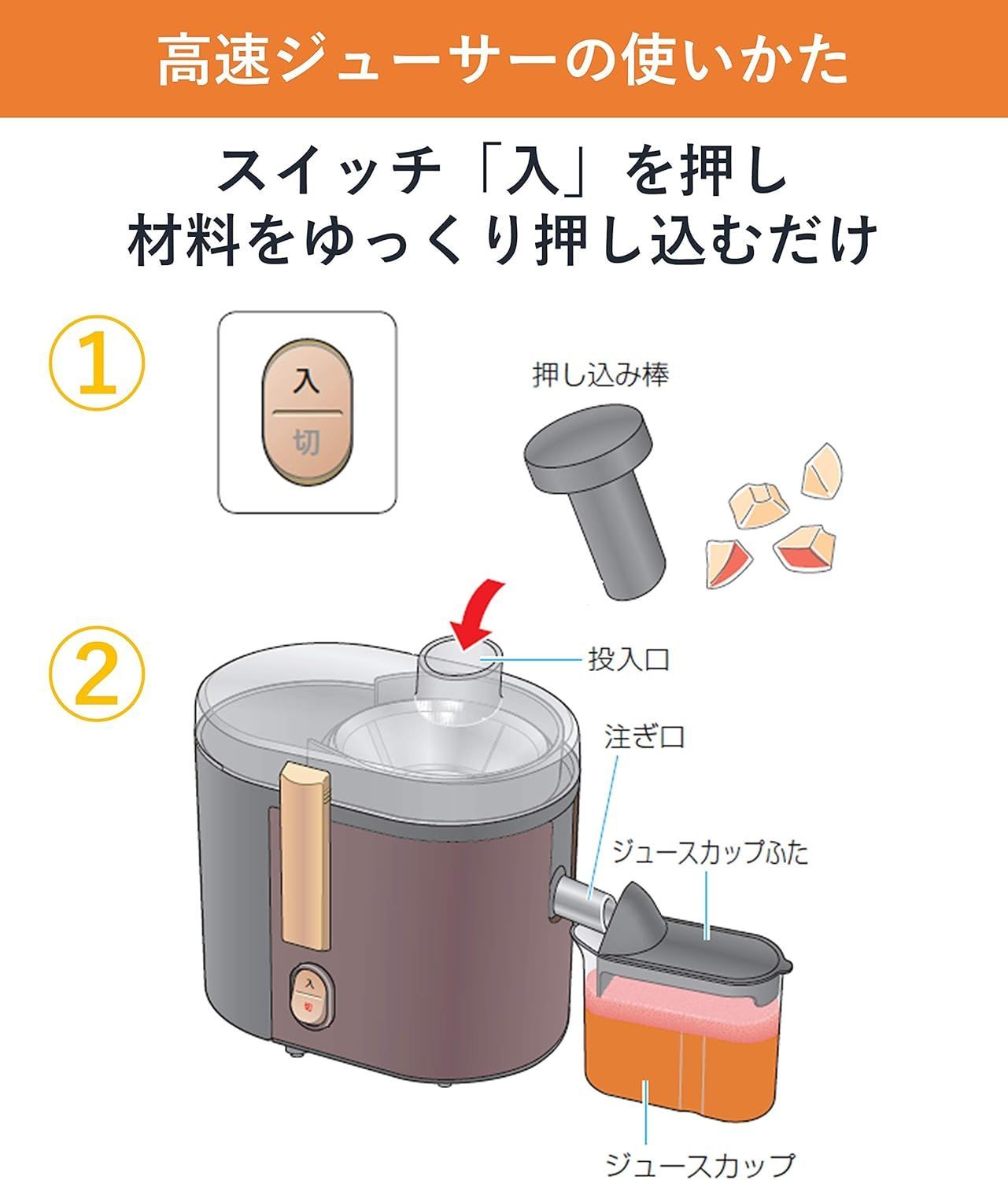 高速ジューサーの使いかた

スイッチ「入」を押し
材料をゆっくり押し込むだけ

①

入
切

押し込み棒

②

投入口

注ぎ口

ジュースカップふた

入
切

ジュースカップ