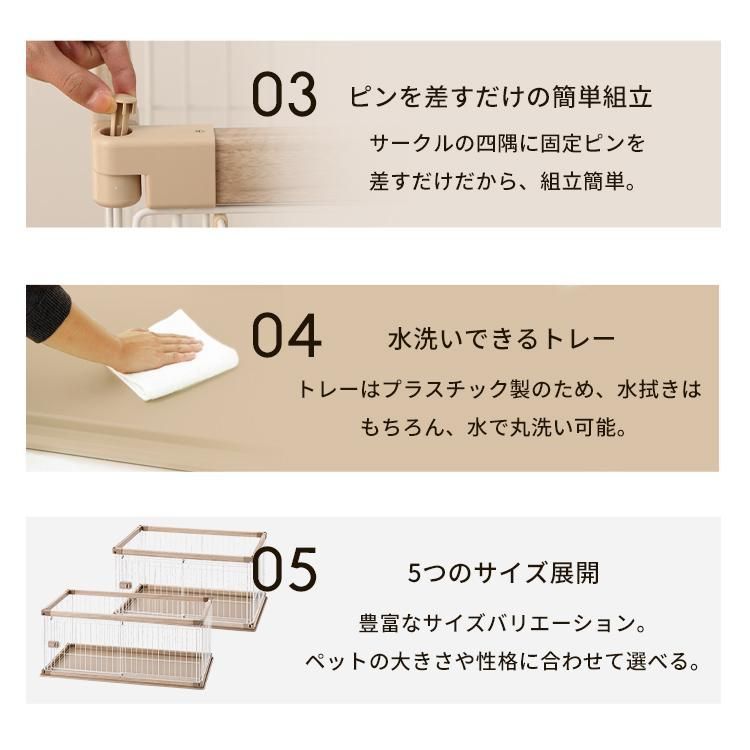 03

ピンを差すだけの簡単組立

サークルの四隅に固定ピンを差すだけだから、組立簡単。

04

水洗いできるトレー

トレーはプラスチック製のため、水拭きはもちろん、水で丸洗い可能。

05

5つのサイズ展開

豊富なサイズバリエーション。ペットの大きさや性格に合わせて選べる。