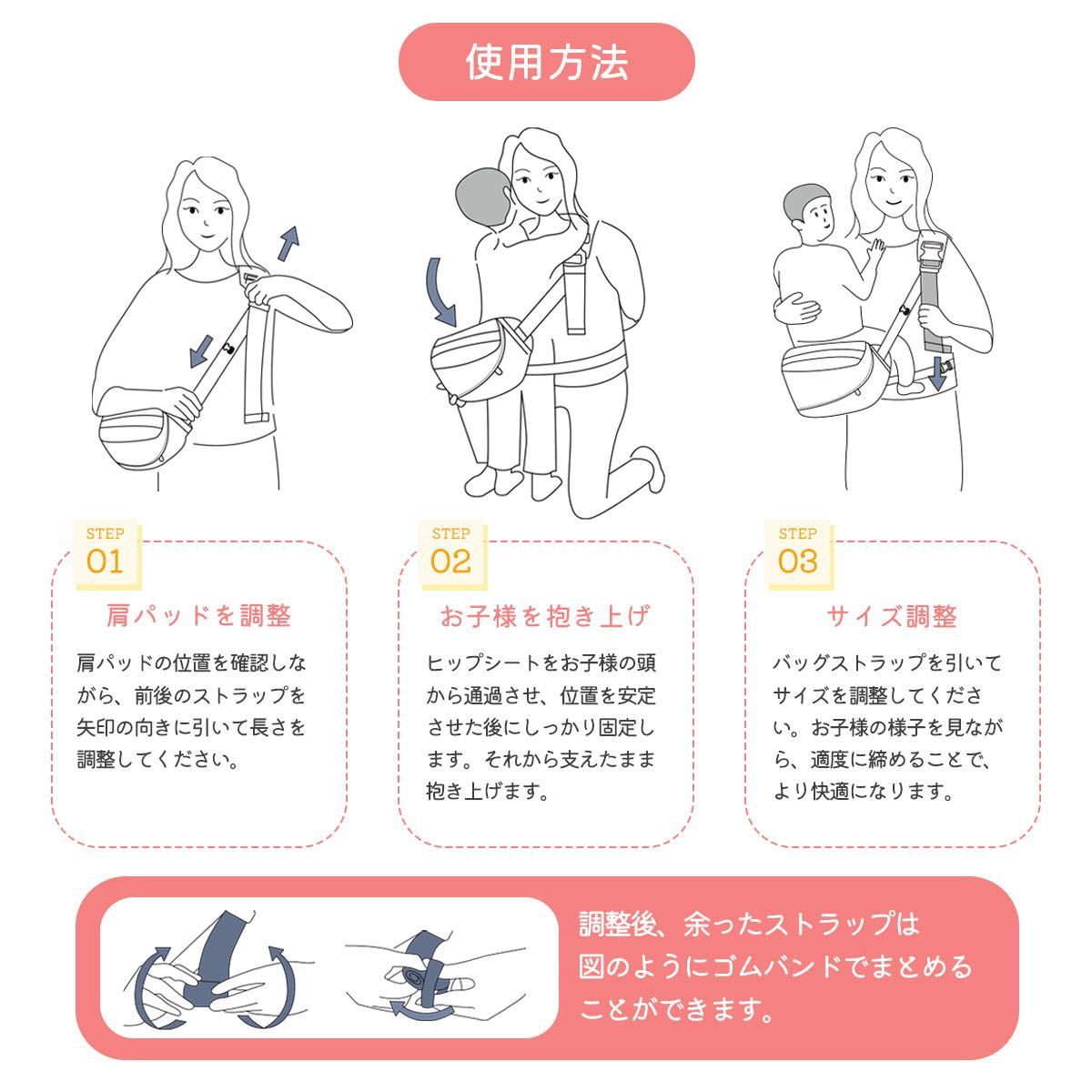 使用方法

STEP
01
肩パッドを調整
肩パッドの位置を確認しながら、前後のストラップを矢印の向きに引いて長さを調整してください。

STEP
02
お子様を抱き上げ
ヒップシートをお子様の頭から通過させ、位置を安定させた後にしっかり固定します。それから支えたまま抱き上げます。

STEP
03
サイズ調整
バッグストラップを引いてサイズを調整してください。お子様の様子を見ながら、適度に締めることで、より快適になります。

調整後、余ったストラップは図のようにゴムバンドでまとめることができます。