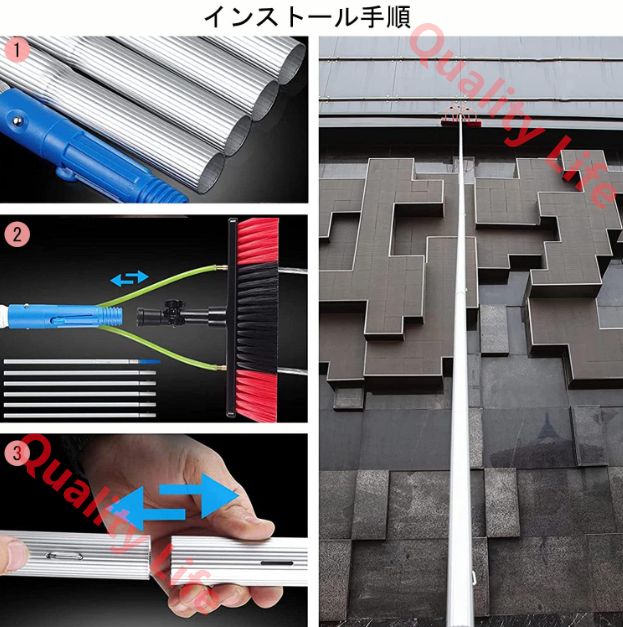 インストール手順

1

2

3

Quality Life

Quality Life