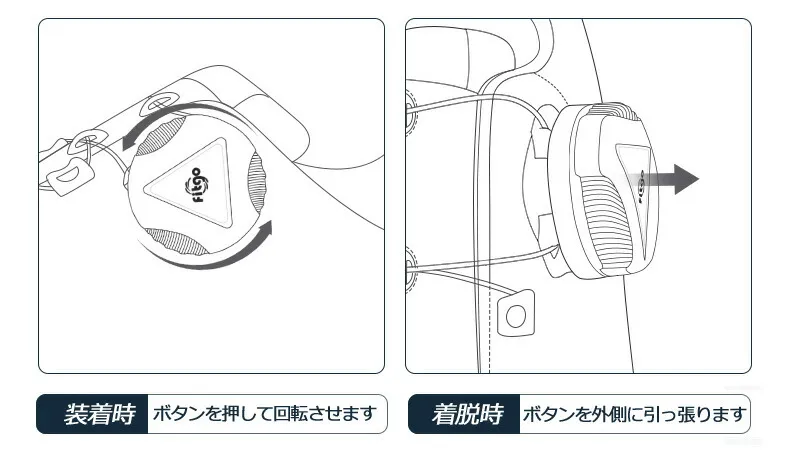 fitgo

装着時 ボタンを押して回転させます

着脱時 ボタンを外側に引っ張ります