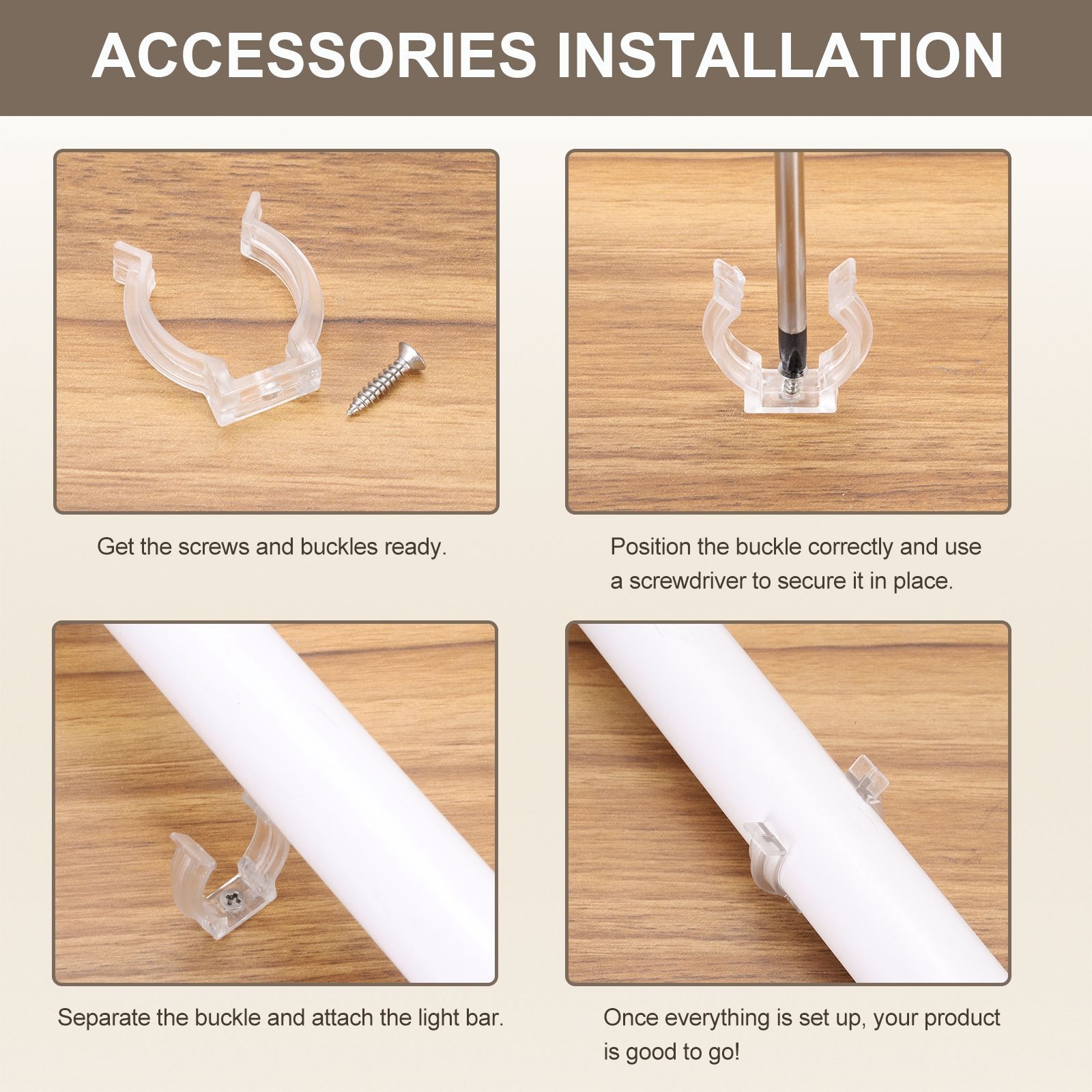 ACCESSORIES INSTALLATION

Get the screws and buckles ready.

Position the buckle correctly and use a screwdriver to secure it in place.

Separate the buckle and attach the light bar.

Once everything is set up, your product is good to go!