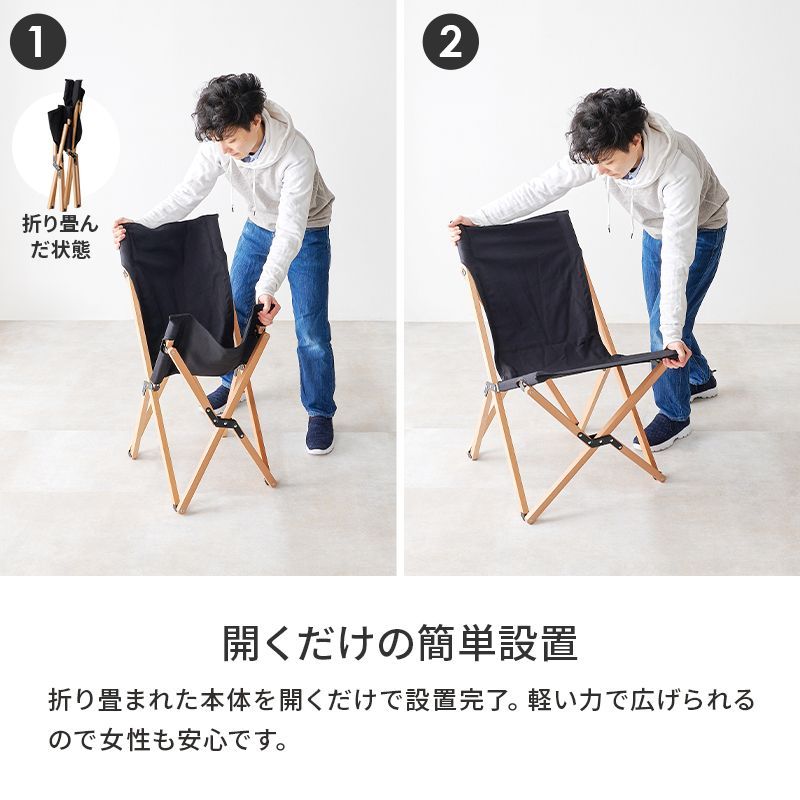 1

折り畳んだ状態

2

開くだけの簡単設置

折り畳まれた本体を開くだけで設置完了。軽い力で広げられるので女性も安心です。