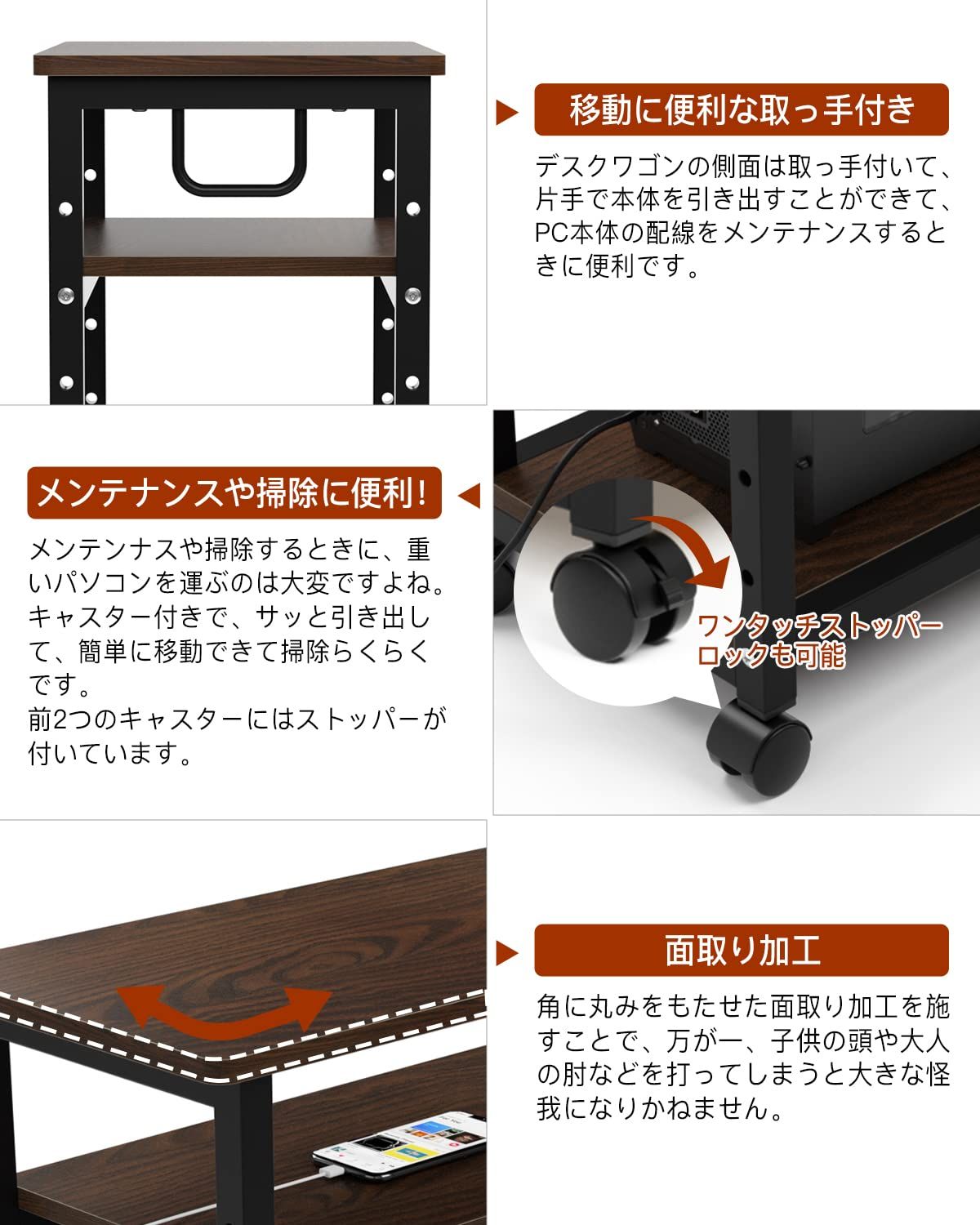 移動に便利な取っ手付き

デスクワゴンの側面は取っ手付いて、片手で本体を引き出すことができて、PC本体の配線をメンテナンスするときに便利です。

メンテナンスや掃除に便利!

メンテンナスや掃除するときに、重いパソコンを運ぶのは大変ですよね。キャスター付きで、サッと引き出して、簡単に移動できて掃除らくらくです。
前2つのキャスターにはストッパーが付いています。

ワンタッチストッパーロックも可能

面取り加工

角に丸みをもたせた面取り加工を施すことで、万が一、子供の頭や大人の肘などを打ってしまうと大きな怪我になりかねません。