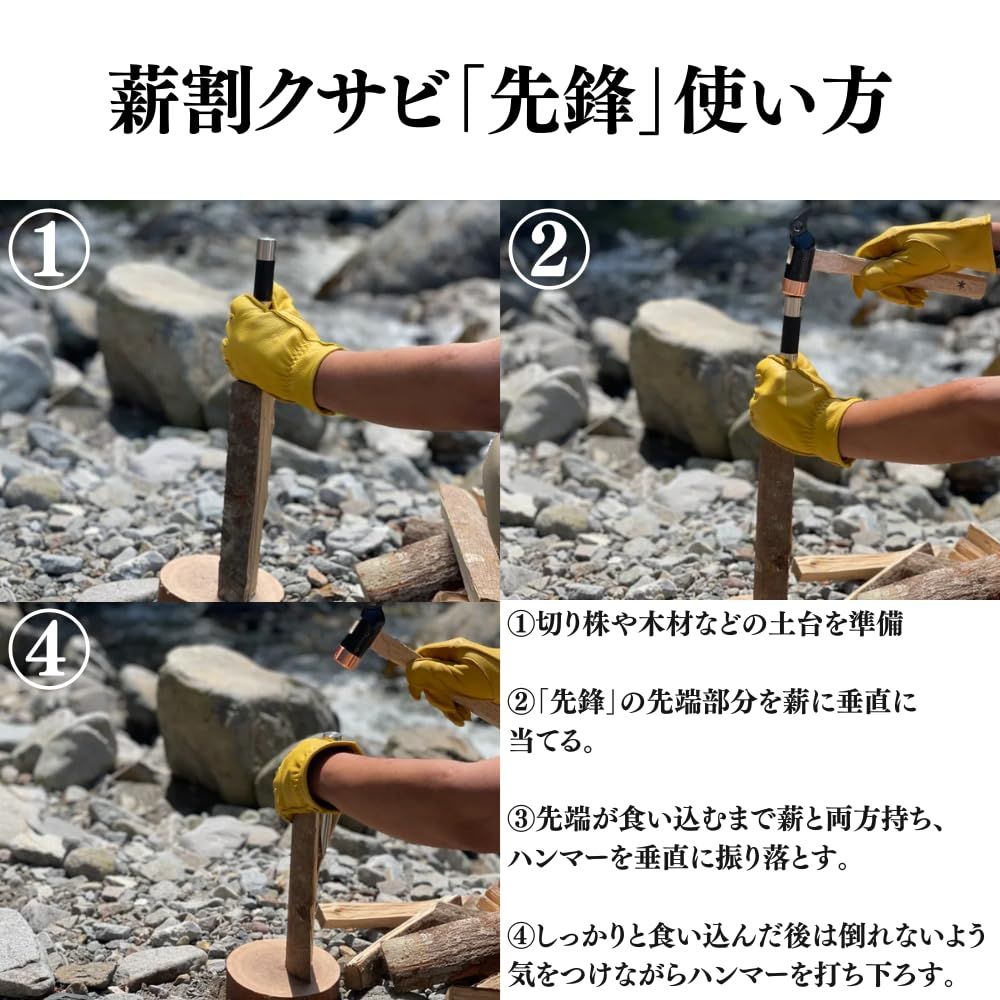 薪割クサビ「先鋒」使い方

①

②

④

①切り株や木材などの土台を準備

②「先鋒」の先端部分を薪に垂直に当てる。

③先端が食い込むまで薪と両方持ち、ハンマーを垂直に振り落とす。

④しっかりと食い込んだ後は倒れないよう気をつけながらハンマーを打ち下ろす。