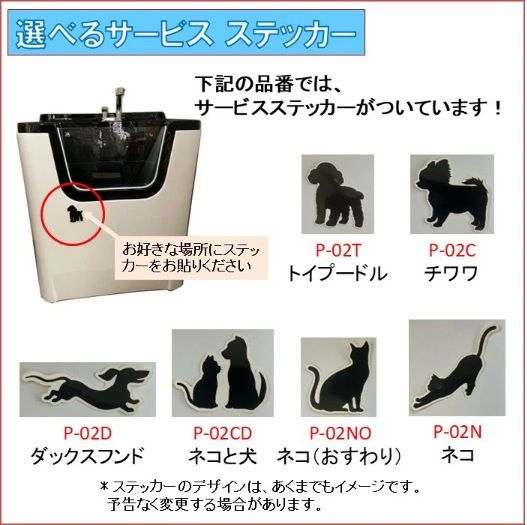 選べるサービス ステッカー

下記の品番では、
サービスステッカーがついています！

お好きな場所にステッカーをお貼りください

P-02T
トイプードル

P-02C
チワワ

P-02D
ダックスフンド

P-02CD
ネコと犬

P-02NO
ネコ（おすわり）

P-02N
ネコ

＊ステッカーのデザインは、あくまでもイメージです。
予告なく変更する場合があります。