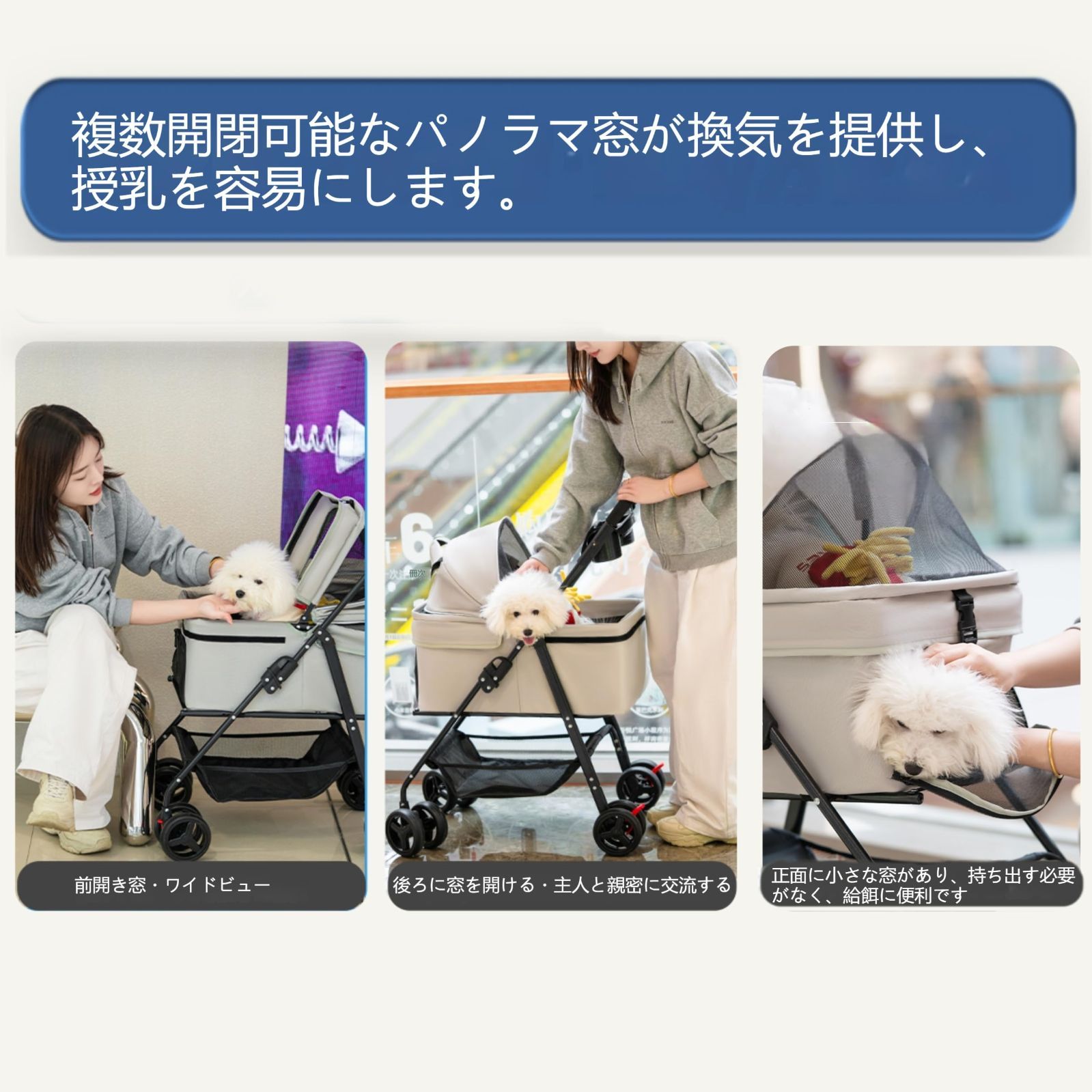 複数開閉可能なパノラマ窓が換気を提供し、授乳を容易にします。

前開き窓・ワイドビュー

後ろに窓を開ける・主人と親密に交流する

正面に小さな窓があり、持ち出す必要がなく、給餌に便利です