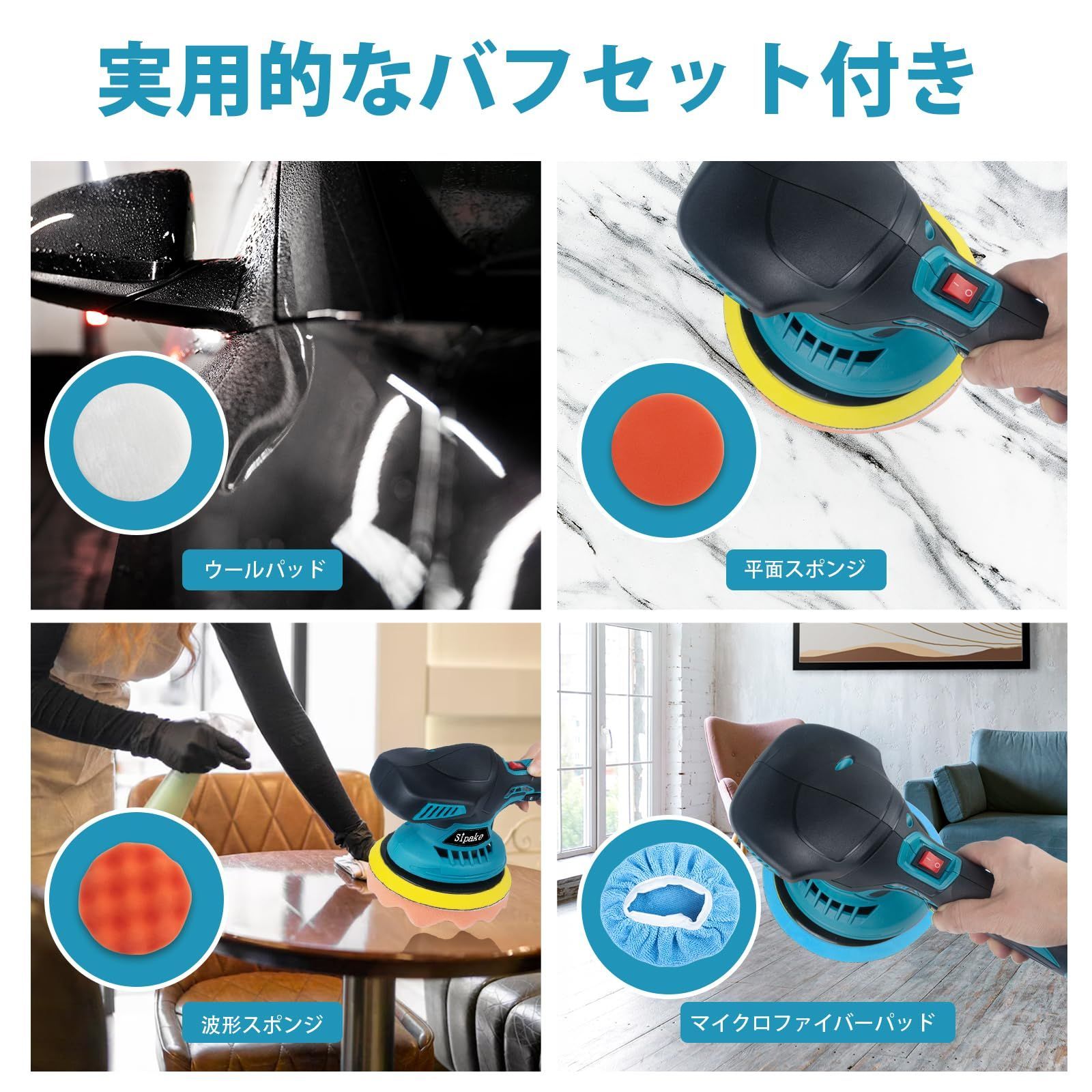 実用的なバフセット付き

ウールパッド

平面スポンジ

Sipake

波形スポンジ

マイクロファイバーパッド