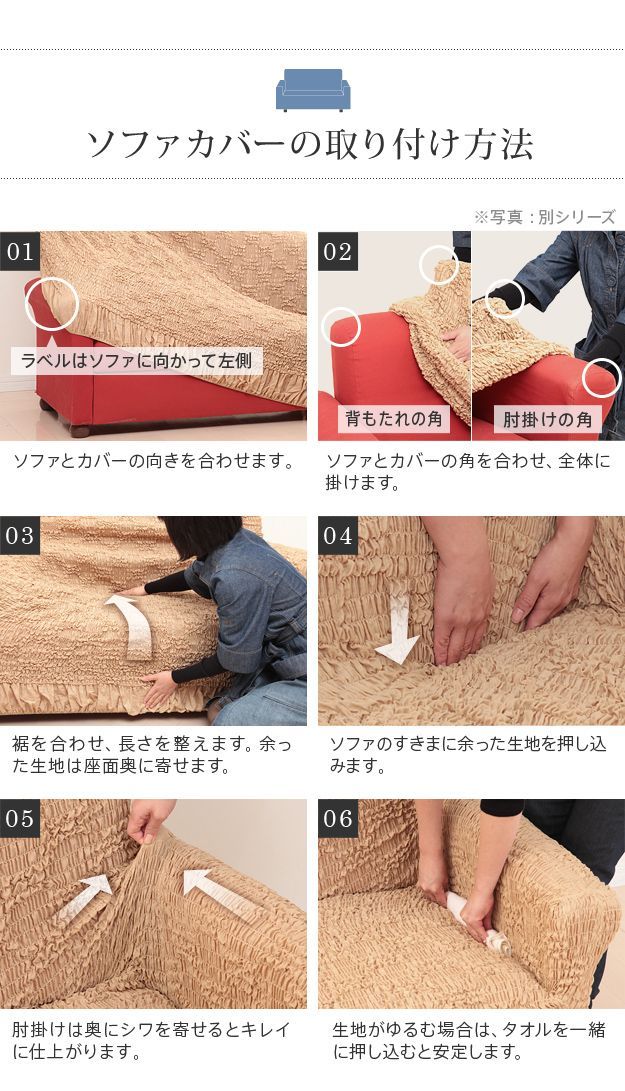 ソファカバーの取り付け方法

※写真：別シリーズ

01

ラベルはソファに向かって左側

ソファとカバーの向きを合わせます。

02

背もたれの角

肘掛けの角

ソファとカバーの角を合わせ、全体に掛けます。

03

裾を合わせ、長さを整えます。余った生地は座面奥に寄せます。

04

ソファのすきまに余った生地を押し込みます。

05

肘掛けは奥にシワを寄せるとキレイに仕上がります。

06

生地がゆるむ場合は、タオルを一緒に押し込むと安定します。