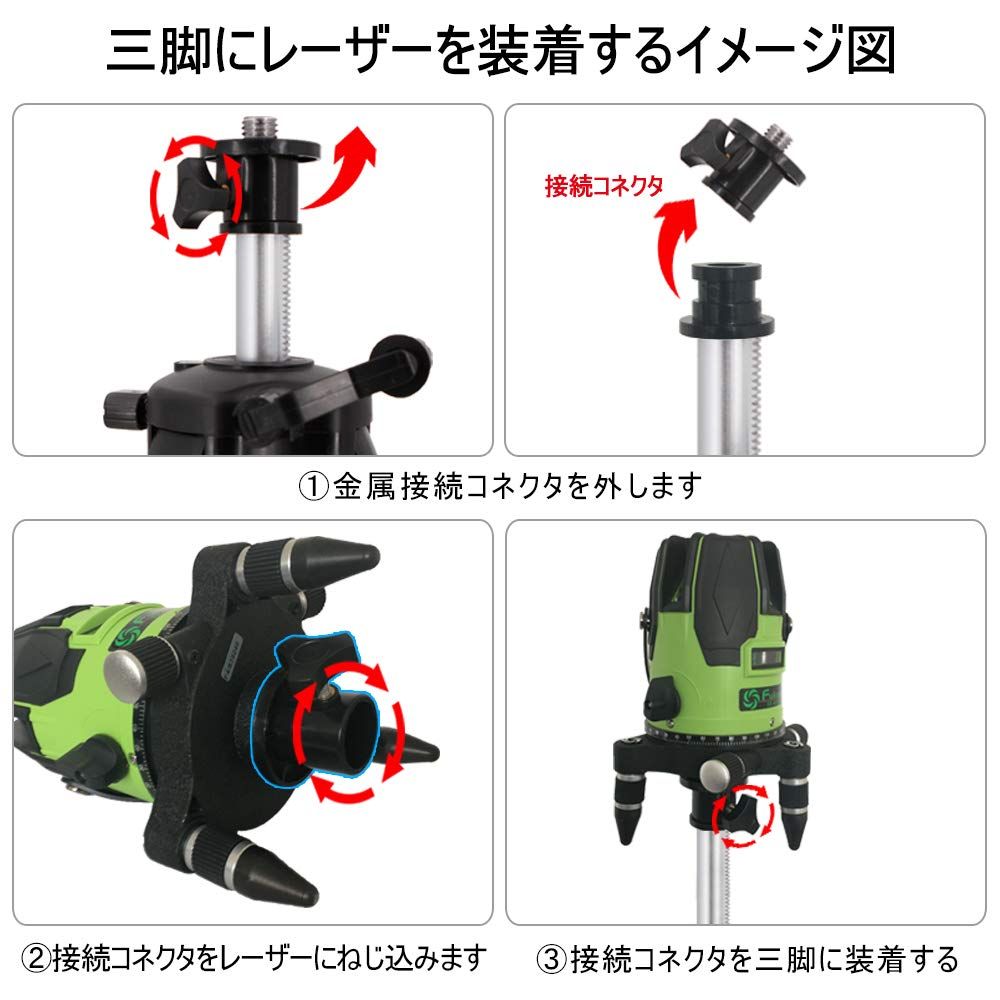 三脚にレーザーを装着するイメージ図

接続コネクタ

①金属接続コネクタを外します

②接続コネクタをレーザーにねじ込みます

③接続コネクタを三脚に装着する