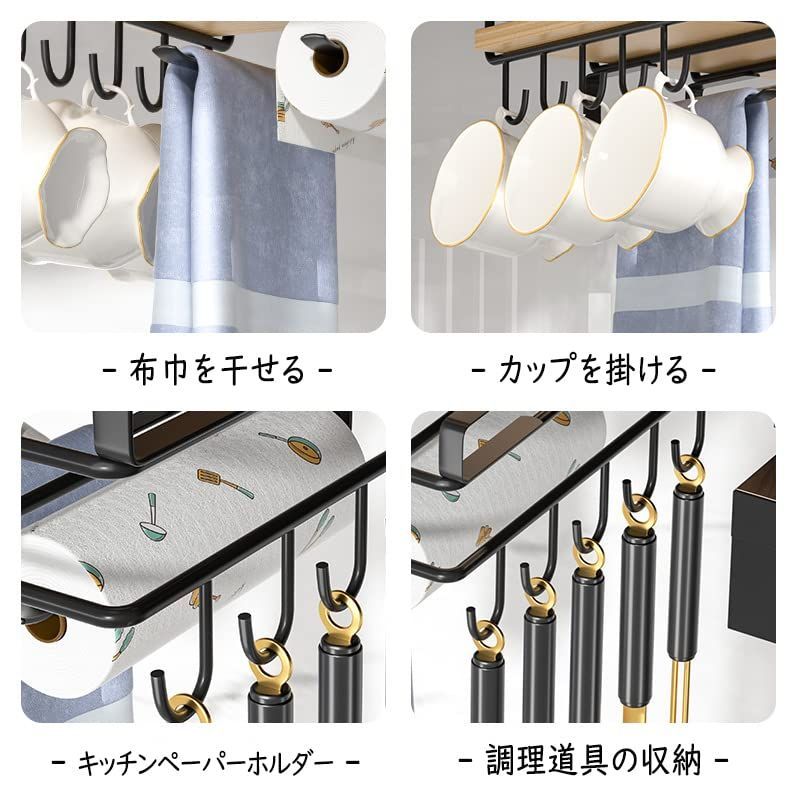 - 布巾を干せる -

- カップを掛ける -

- キッチンペーパーホルダー -

- 調理道具の収納 -