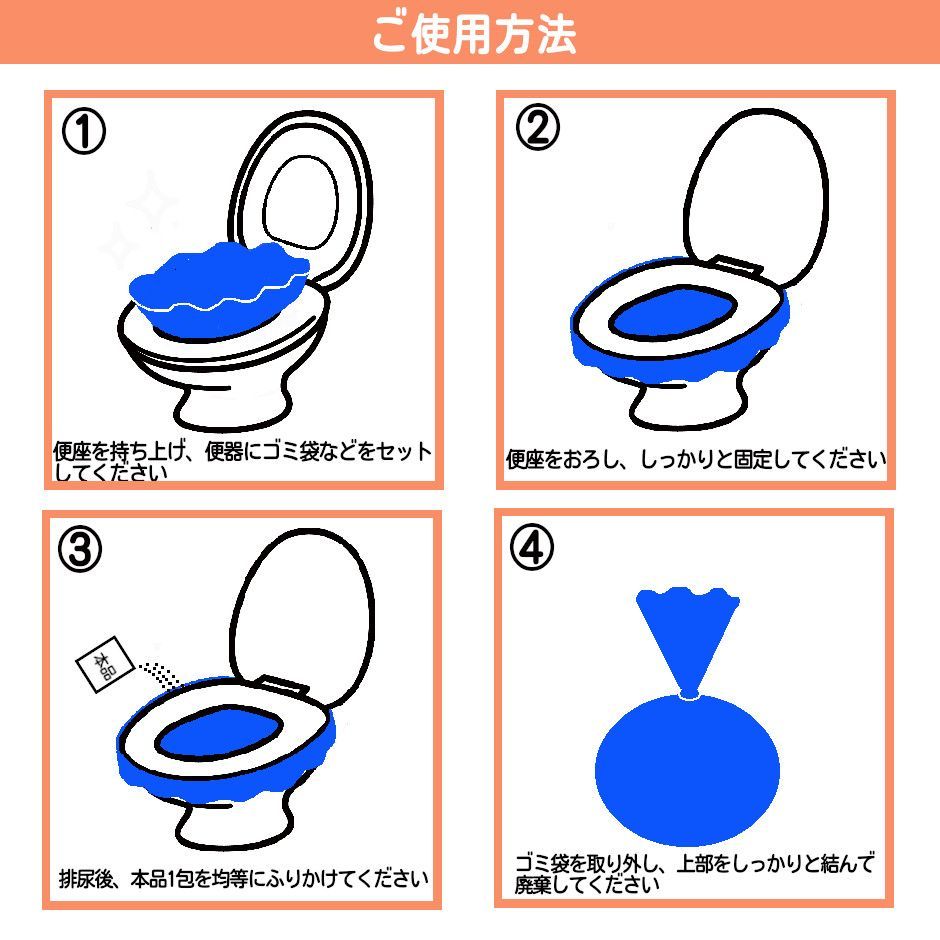 ご使用方法

①

便座を持ち上げ、便器にゴミ袋などをセットしてください

②

便座をおろし、しっかりと固定してください

③

本品

排尿後、本品1包を均等にふりかけてください

④

ゴミ袋を取り外し、上部をしっかりと結んで廃棄してください