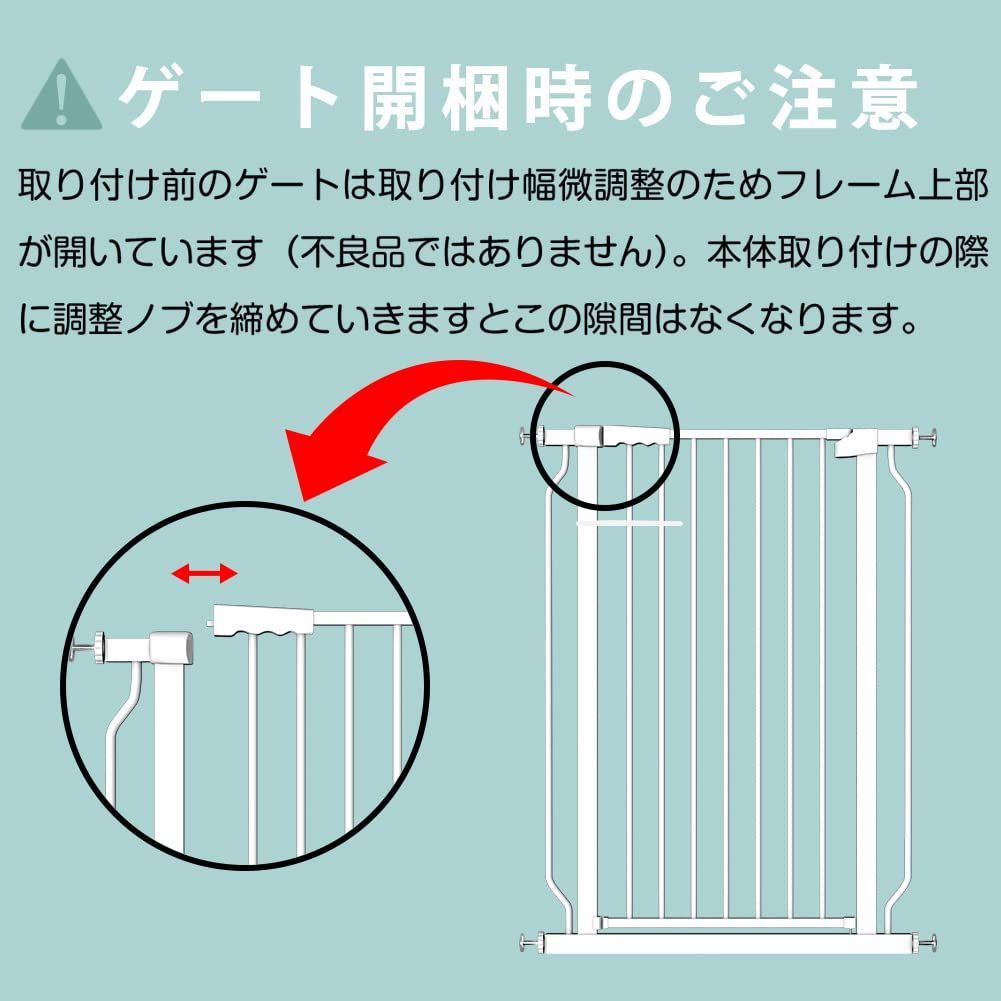 ゲート開梱時のご注意

取り付け前のゲートは取り付け幅微調整のためフレーム上部が開いています（不良品ではありません）。本体取り付けの際に調整ノブを締めていきますとこの隙間はなくなります。