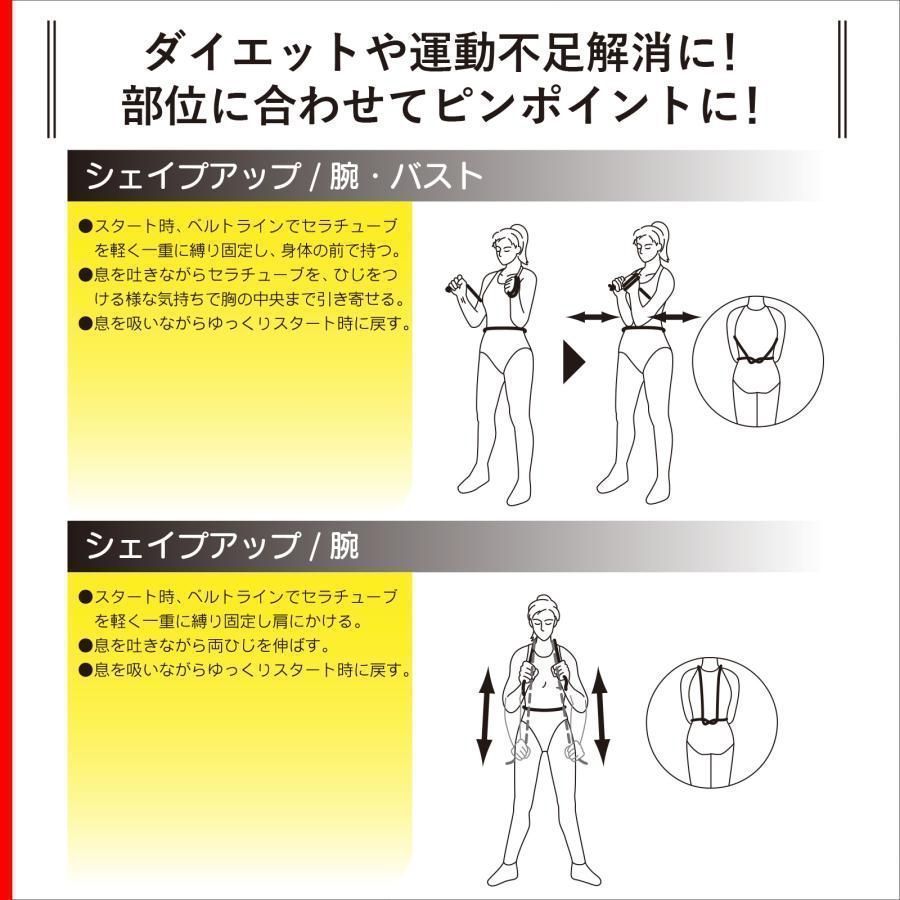 ダイエットや運動不足解消に!
部位に合わせてピンポイントに!

シェイプアップ / 腕・バスト

●スタート時、ベルトラインでセラチューブを軽く一重に縛り固定し、身体の前で持つ。
●息を吐きながらセラチューブを、ひじをつける様な気持ちで胸の中央まで引き寄せる。
●息を吸いながらゆっくりスタート時に戻す。

シェイプアップ / 腕

●スタート時、ベルトラインでセラチューブを軽く一重に縛り固定し肩にかける。
●息を吐きながら両ひじを伸ばす。
●息を吸いながらゆっくりスタート時に戻す。