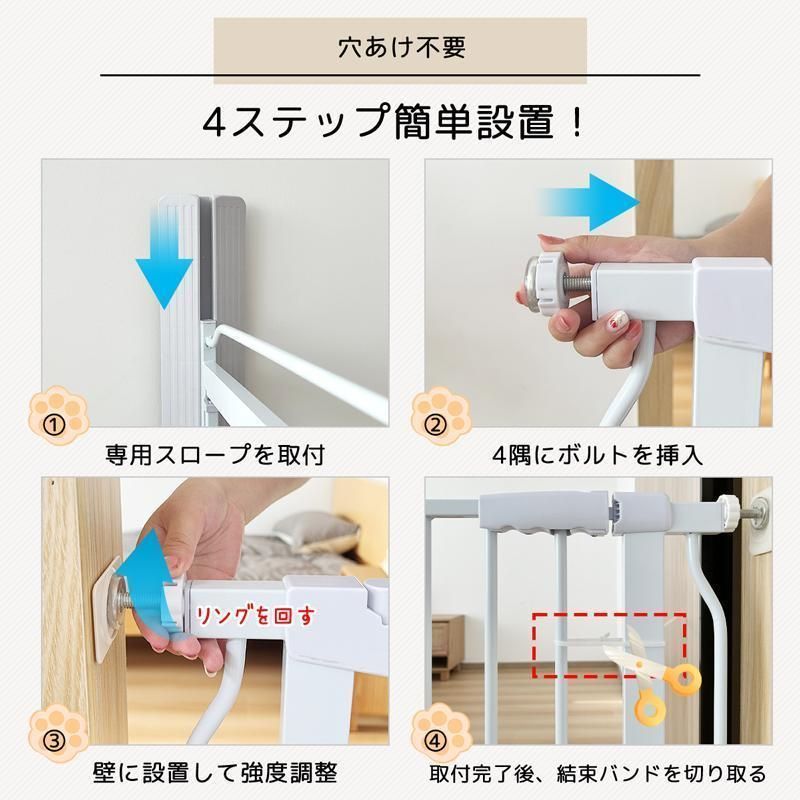 穴あけ不要

4ステップ簡単設置！

①

専用スロープを取付

②

4隅にボルトを挿入

リングを回す

③

壁に設置して強度調整

④

取付完了後、結束バンドを切り取る