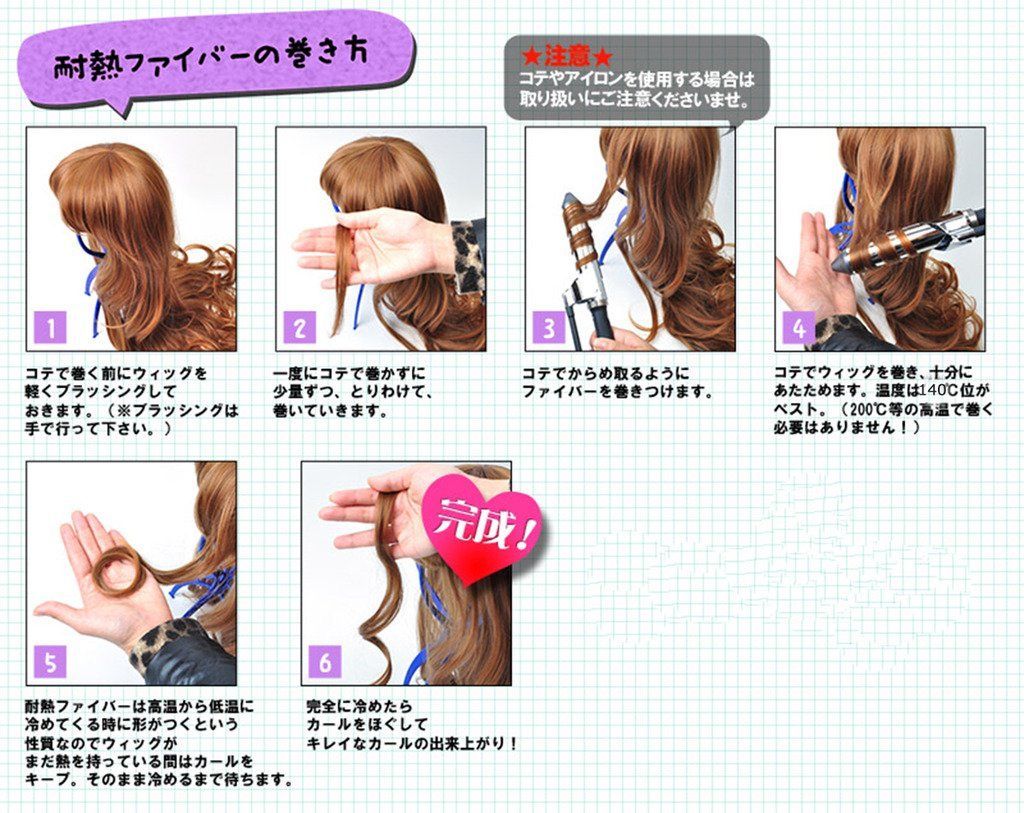 耐熱ファイバーの巻き方

★注意★
コテやアイロンを使用する場合は取り扱いにご注意くださいませ。

1
コテで巻く前にウィッグを軽くブラッシングしておきます。（※ブラッシングは手で行って下さい。）

2
一度にコテで巻かずに少量ずつ、とりわけて、巻いていきます。

3
コテでからめ取るようにファイバーを巻きつけます。

4
コテでウィッグを巻き、十分にあたためます。温度は140℃位がベスト。（200℃等の高温で巻く必要はありません！）

5
耐熱ファイバーは高温から低温に冷めてくる時に形がつくという性質なのでウィッグがまだ熱を持っている間はカールをキープ。そのまま冷めるまで待ちます。

6
完成！
完全に冷めたらカールをほぐしてキレイなカールの出来上がり！