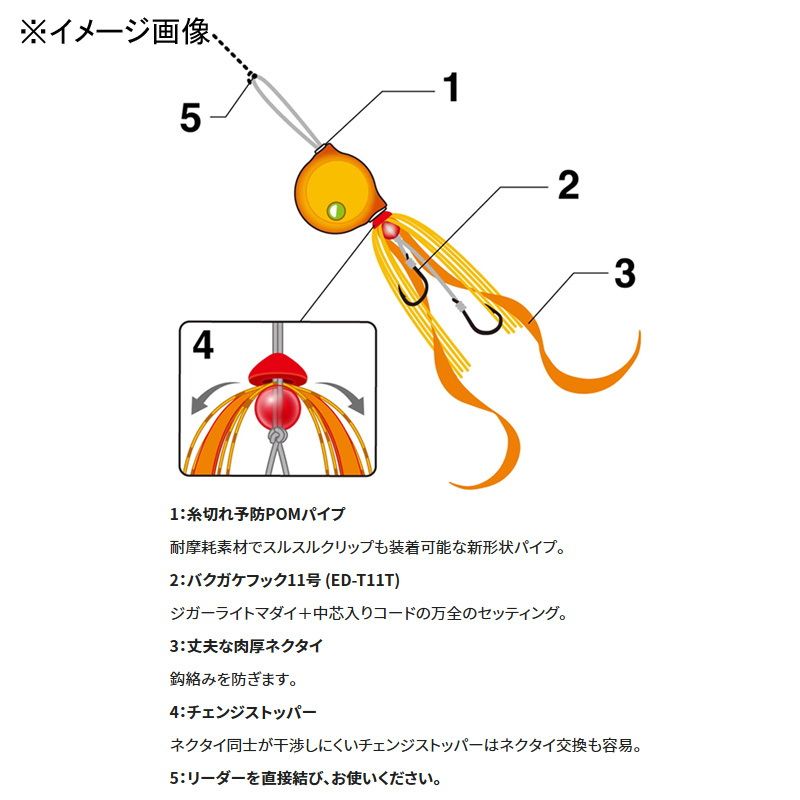 ※イメージ画像

5

1

2

3

4

1:糸切れ予防POMパイプ

耐摩耗素材でスルスルクリップも装着可能な新形状パイプ。

2:バクガケフック11号 (ED-T11T)

ジガーライトマダイ+中芯入りコードの万全のセッティング。

3:丈夫な肉厚ネクタイ

鈎絡みを防ぎます。

4:チェンジストッパー

ネクタイ同士が干渉しにくいチェンジストッパーはネクタイ交換も容易。

5:リーダーを直接結び、お使いください。