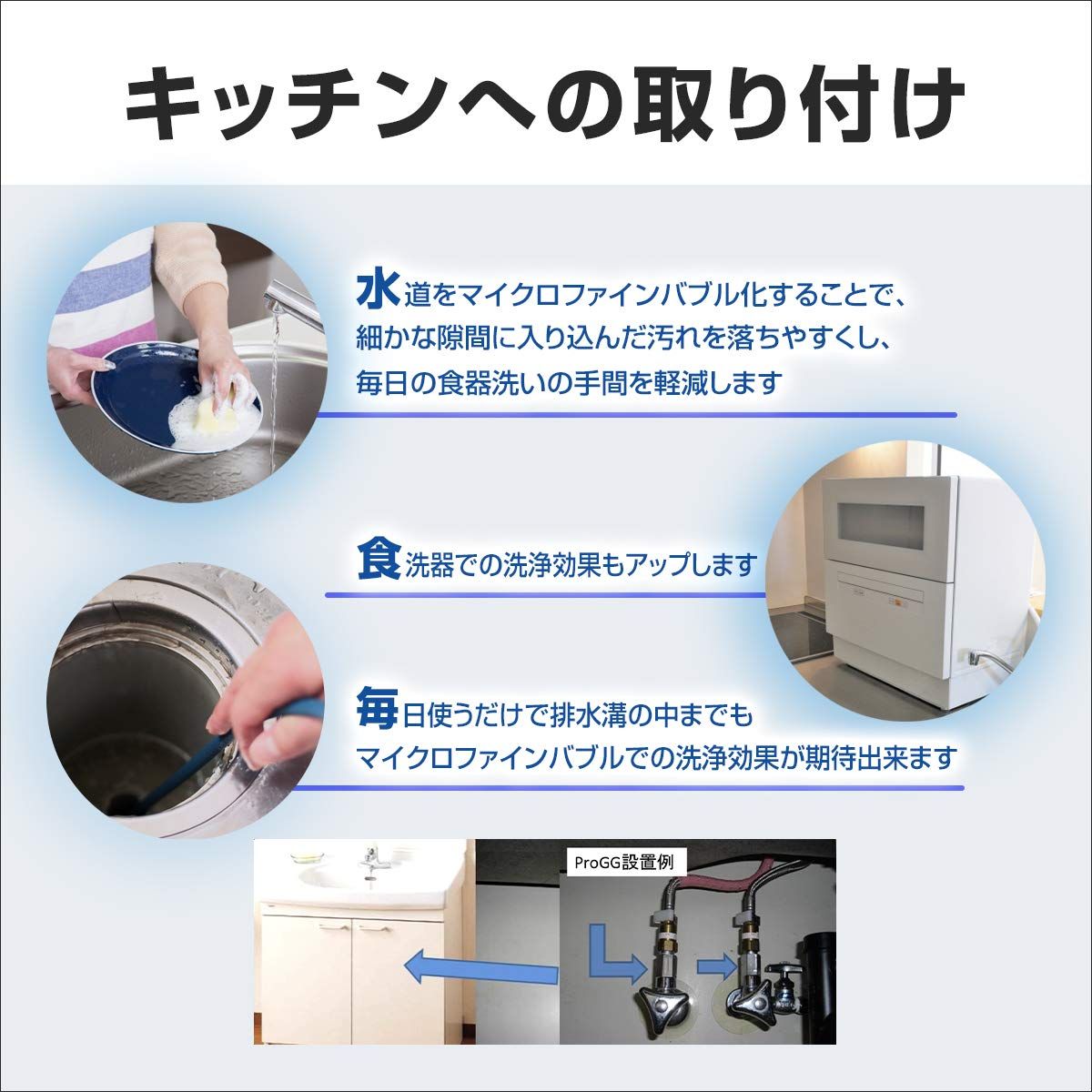 キッチンへの取り付け

水道をマイクロファインバブル化することで、細かな隙間に入り込んだ汚れを落ちやすくし、毎日の食器洗いの手間を軽減します

食洗器での洗浄効果もアップします

毎日使うだけで排水溝の中までもマイクロファインバブルでの洗浄効果が期待出来ます

ProGG設置例