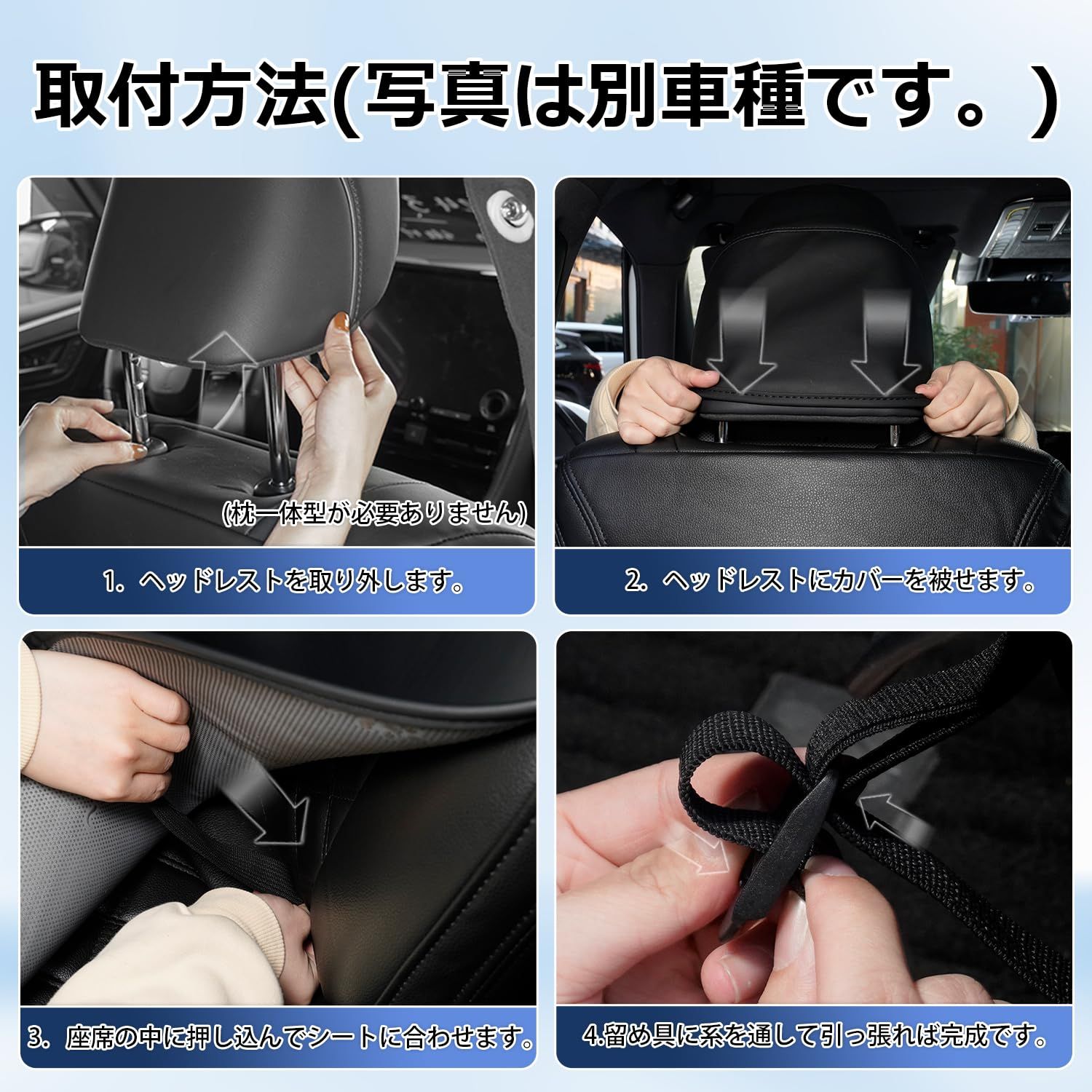 取付方法(写真は別車種です。)

(枕一体型が必要ありません)

1. ヘッドレストを取り外します。

2. ヘッドレストにカバーを被せます。

3. 座席の中に押し込んでシートに合わせます。

4.留め具に系を通して引っ張れば完成です。