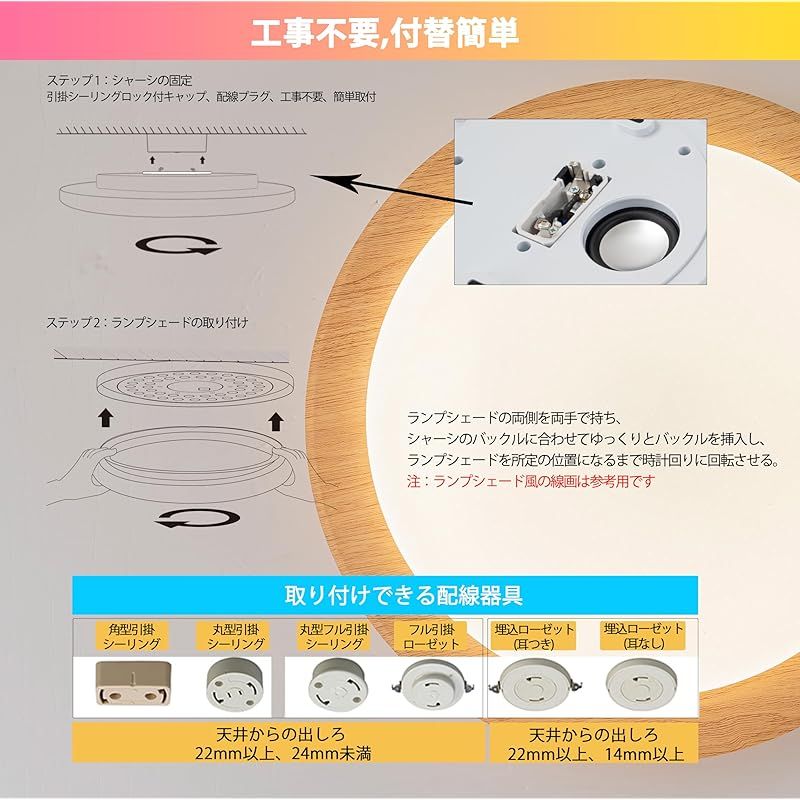 工事不要,付替簡単

ステップ1：シャーシの固定
引掛シーリングロック付キャップ、配線プラグ、工事不要、簡単取付

ステップ2：ランプシェードの取り付け

ランプシェードの両側を両手で持ち、
シャーシのバックルに合わせてゆっくりとバックルを挿入し、
ランプシェードを所定の位置になるまで時計回りに回転させる。
注：ランプシェード風の線画は参考用です

取り付けできる配線器具

角型引掛シーリング
丸型引掛シーリング
丸型フル引掛シーリング
フル引掛ローゼット
埋込ローゼット(耳つき)
埋込ローゼット(耳なし)

天井からの出しろ
22mm以上、24mm未満

天井からの出しろ
22mm以上、14mm以上