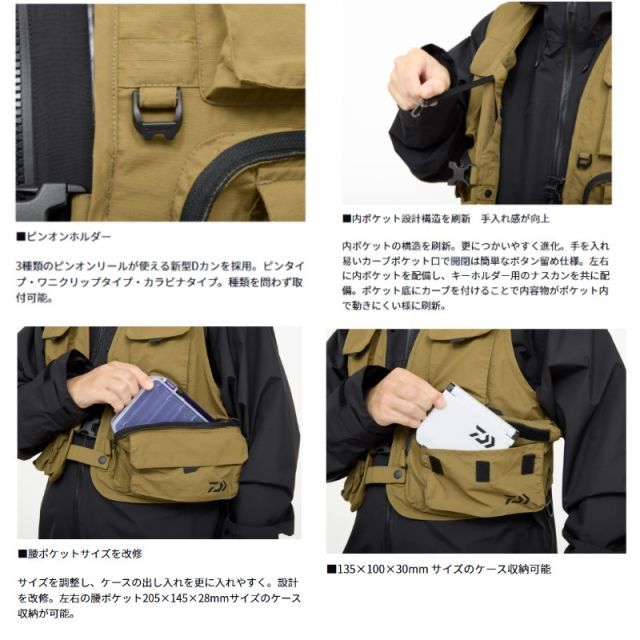 ■ピンオンホルダー

3種類のピンオンリールが使える新型Dカンを採用。ピンタイプ・ワニクリップタイプ・カラビナタイプ。種類を問わず取付可能。

■内ポケット設計構造を刷新　手入れ感が向上

内ポケットの構造を刷新。更につかいやすく進化。手を入れ易いカーブポケット口で開閉は簡単なボタン留め仕様。左右に内ポケットを配備し、キーホルダー用のナスカンを共に配備。ポケット底にカーブを付けることで内容物がポケット内で動きにくい様に刷新。

■腰ポケットサイズを改修

サイズを調整し、ケースの出し入れを更に入れやすく。設計を改修。左右の腰ポケット205×145×28mmサイズのケース収納が可能。

■135×100×30mm サイズのケース収納可能