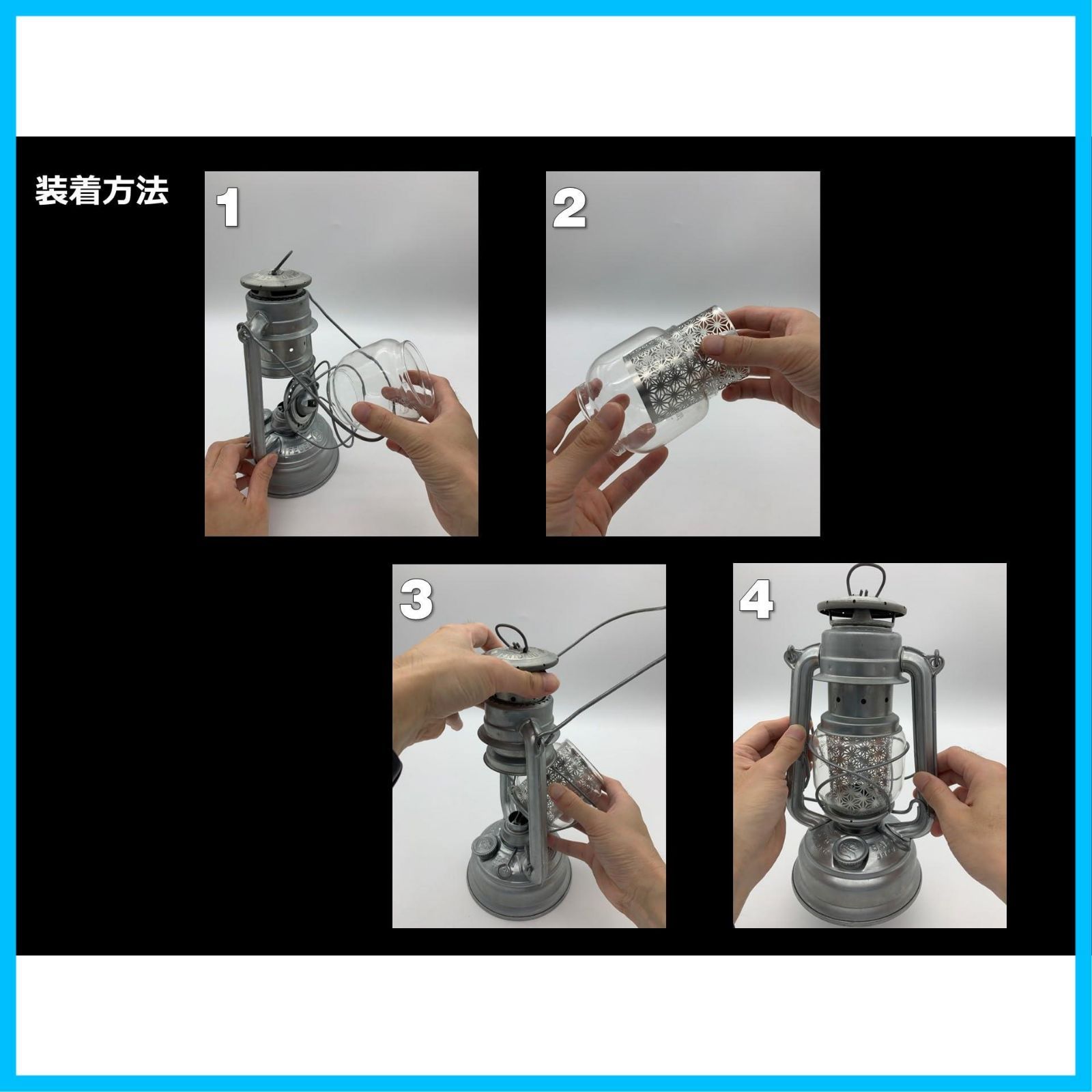 装着方法

1

2

3

4