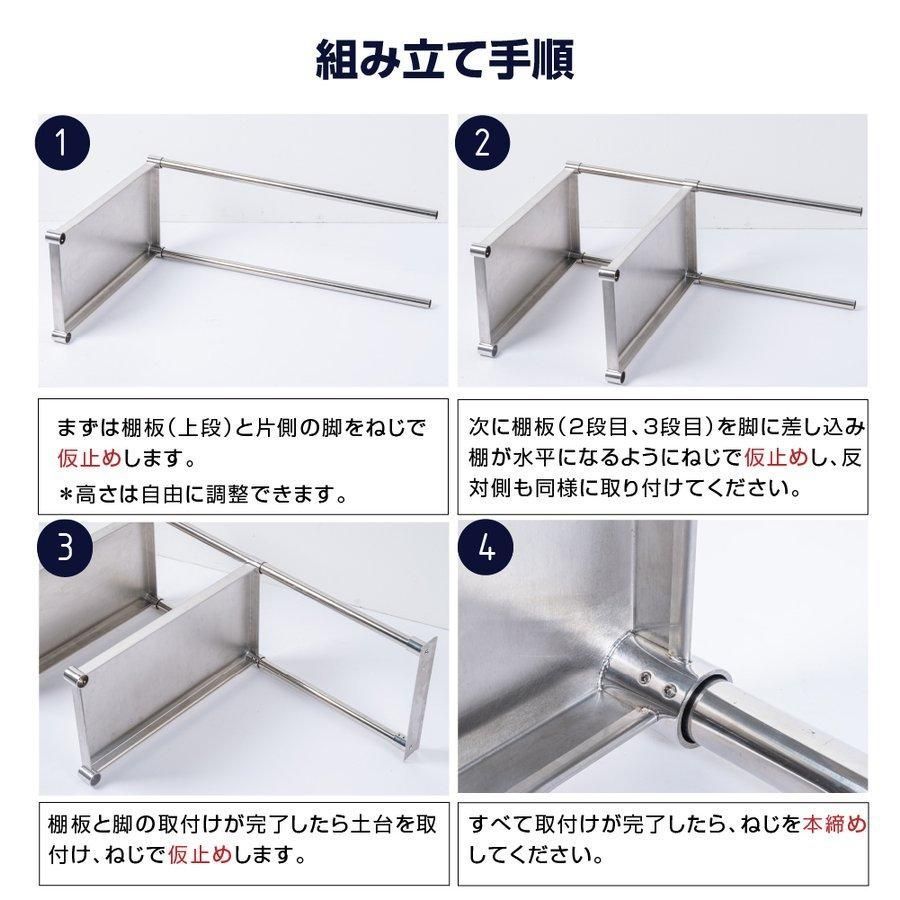 組み立て手順

1

まずは棚板（上段）と片側の脚をねじで仮止めします。

＊高さは自由に調整できます。

2

次に棚板（2段目、3段目）を脚に差し込み棚が水平になるようにねじで仮止めし、反対側も同様に取り付けてください。

3

棚板と脚の取付けが完了したら土台を取付け、ねじで仮止めします。

4

すべて取付けが完了したら、ねじを本締めしてください。