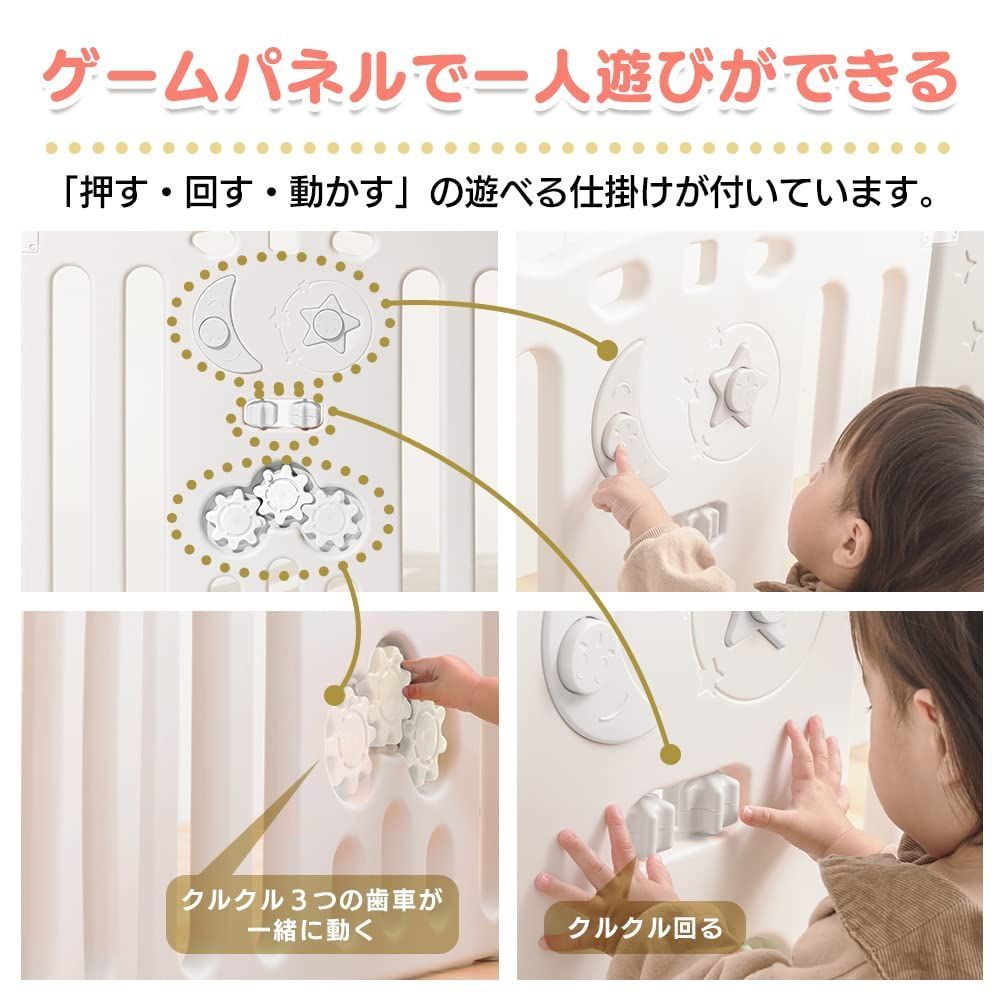 ゲームパネルで一人遊びができる

「押す・回す・動かす」の遊べる仕掛けが付いています。

クルクル３つの歯車が一緒に動く

クルクル回る