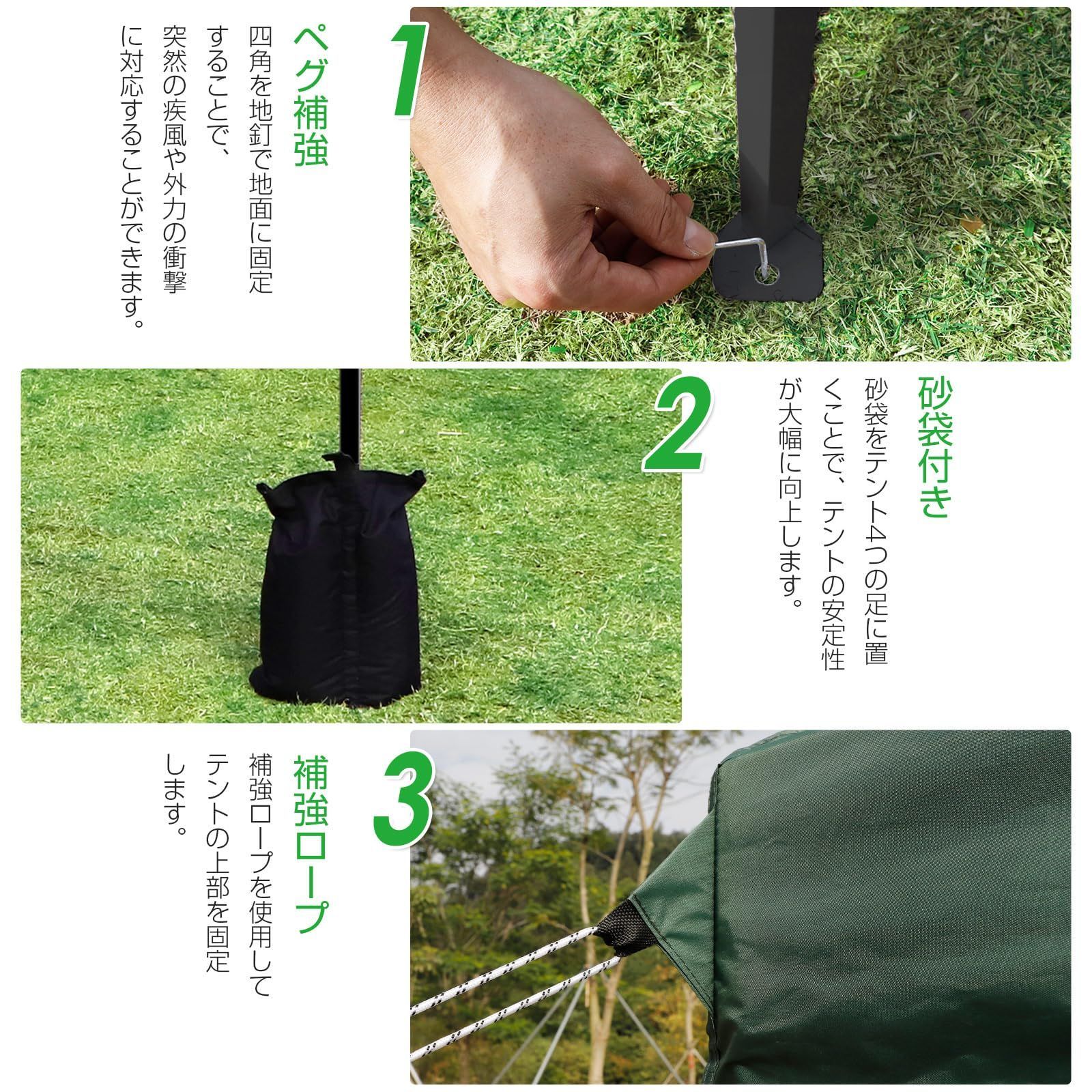 1
ペグ補強
四角を地釘で地面に固定することで、突然の疾風や外力の衝撃に対応することができます。

2
砂袋付き
砂袋をテント4つの足に置くことで、テントの安定性が大幅に向上します。

3
補強ロープ
補強ロープを使用してテントの上部を固定します。