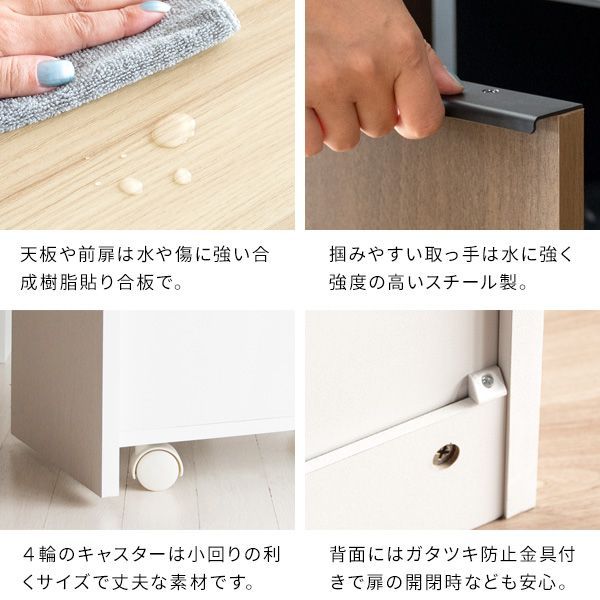 天板や前扉は水や傷に強い合成樹脂貼り合板で。

掴みやすい取っ手は水に強く強度の高いスチール製。

４輪のキャスターは小回りの利くサイズで丈夫な素材です。

背面にはガタツキ防止金具付きで扉の開閉時なども安心。