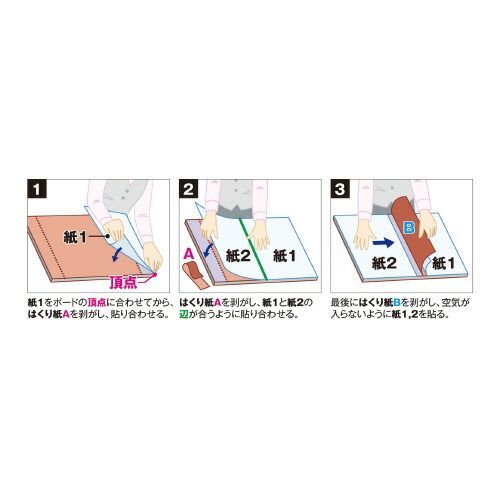 1

紙1

頂点

紙1をボードの頂点に合わせてから、はくり紙Aを剥がし、貼り合わせる。

2

A

紙2

紙1

はくり紙Aを剥がし、紙1と紙2の辺が合うように貼り合わせる。

3

B

紙2

紙1

最後にはくり紙Bを剥がし、空気が入らないように紙1,2を貼る。