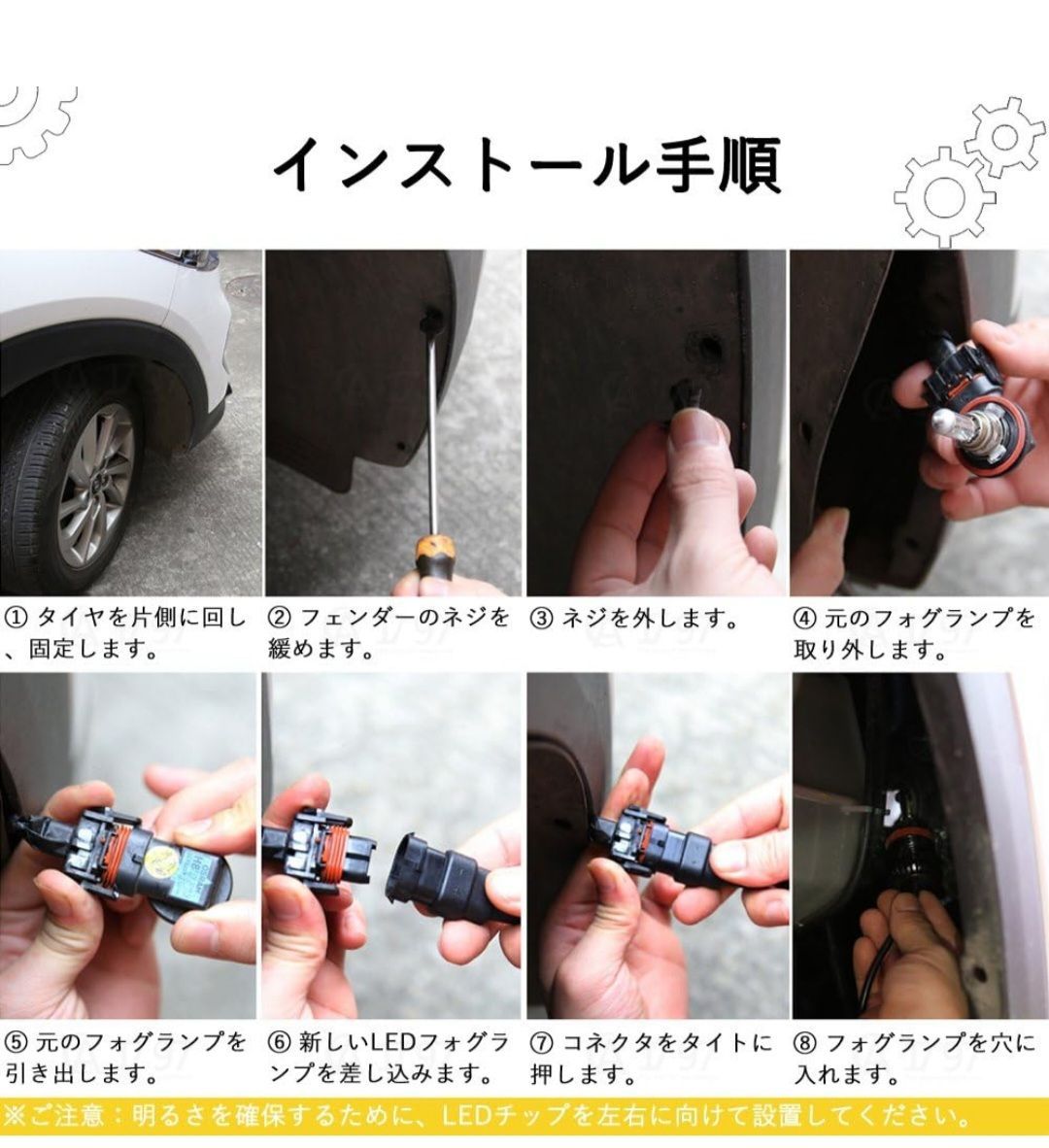 インストール手順

① タイヤを片側に回し、固定します。

② フェンダーのネジを緩めます。

③ ネジを外します。

④ 元のフォグランプを取り外します。

⑤ 元のフォグランプを引き出します。

⑥ 新しいLEDフォグランプを差し込みます。

⑦ コネクタをタイトに押します。

⑧ フォグランプを穴に入れます。

※ご注意：明るさを確保するために、LEDチップを左右に向けて設置してください。