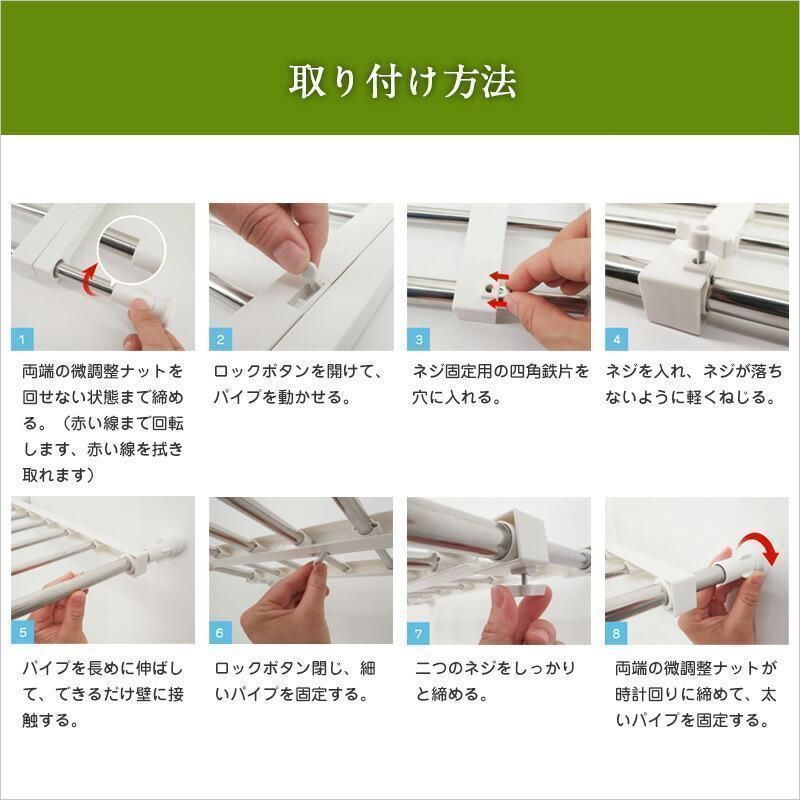 取り付け方法

1
両端の微調整ナットを回せない状態まで締める。（赤い線まで回転します、赤い線を拭き取れます）

2
ロックボタンを開けて、パイプを動かせる。

3
ネジ固定用の四角鉄片を穴に入れる。

4
ネジを入れ、ネジが落ちないように軽くねじる。

5
パイプを長めに伸ばして、できるだけ壁に接触する。

6
ロックボタン閉じ、細いパイプを固定する。

7
二つのネジをしっかりと締める。

8
両端の微調整ナットが時計回りに締めて、太いパイプを固定する。