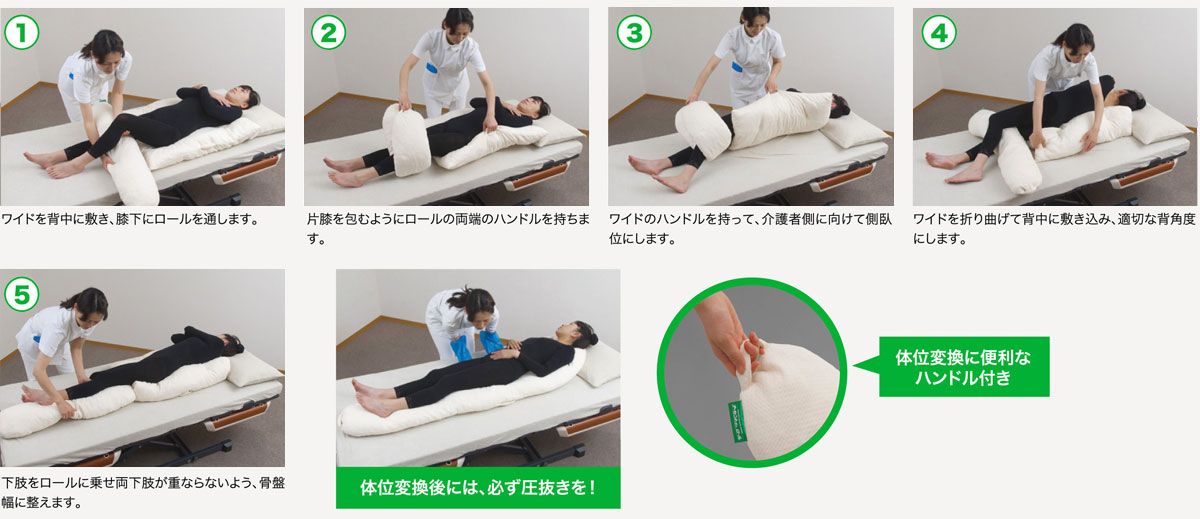 1
ワイドを背中に敷き、膝下にロールを通します。

2
片膝を包むようにロールの両端のハンドルを持ちます。

3
ワイドのハンドルを持って、介護者側に向けて側臥位にします。

4
ワイドを折り曲げて背中に敷き込み、適切な背角度にします。

5
下肢をロールに乗せ両下肢が重ならないよう、骨盤幅に整えます。

体位変換後には、必ず圧抜きを！

体位変換に便利なハンドル付き