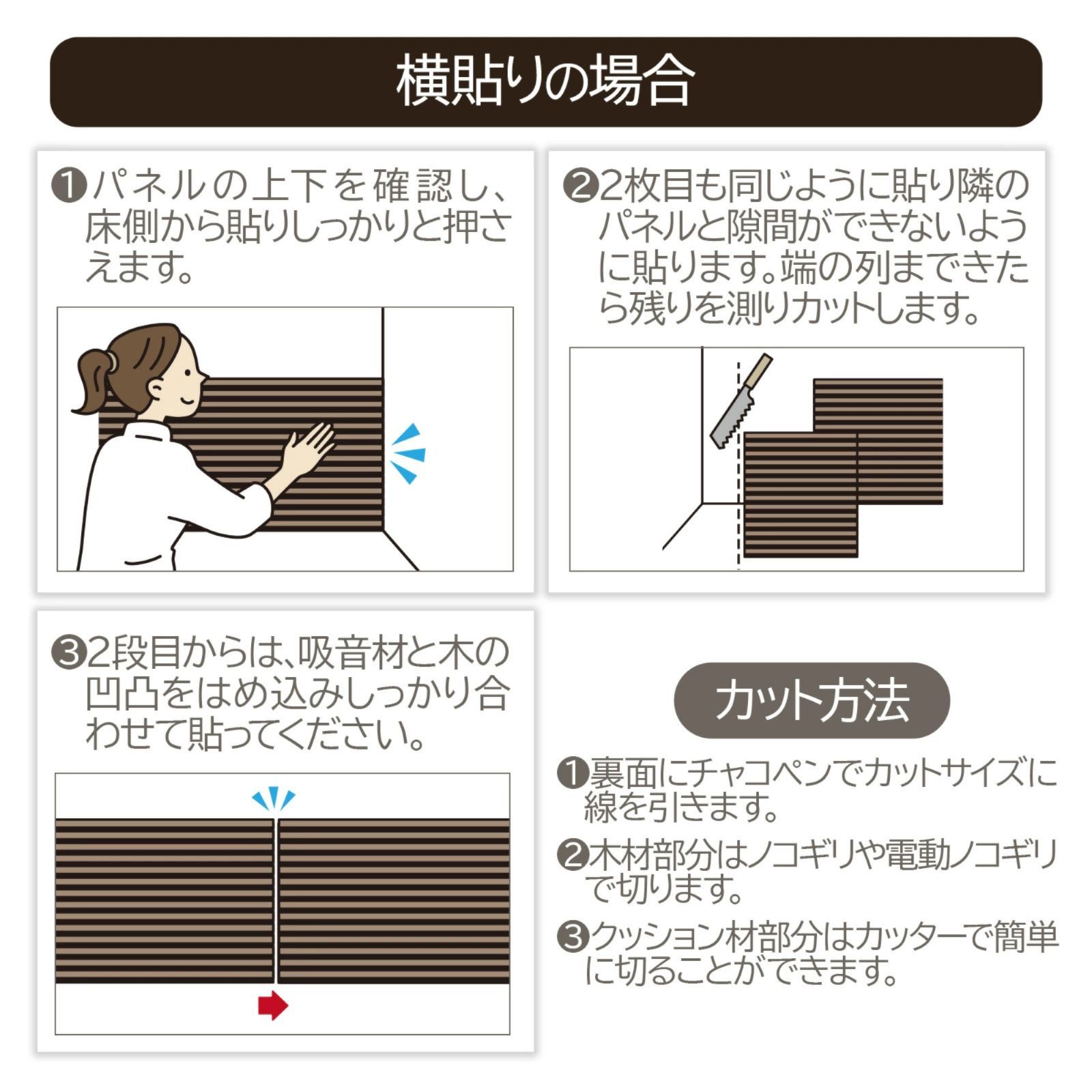 横貼りの場合

❶パネルの上下を確認し、床側から貼りしっかりと押さえます。

❷2枚目も同じように貼り隣のパネルと隙間ができないように貼ります。端の列まできたら残りを測りカットします。

❸2段目からは、吸音材と木の凹凸をはめ込みしっかり合わせて貼ってください。

カット方法

❶裏面にチャコペンでカットサイズに線を引きます。

❷木材部分はノコギリや電動ノコギリで切ります。

❸クッション材部分はカッターで簡単に切ることができます。