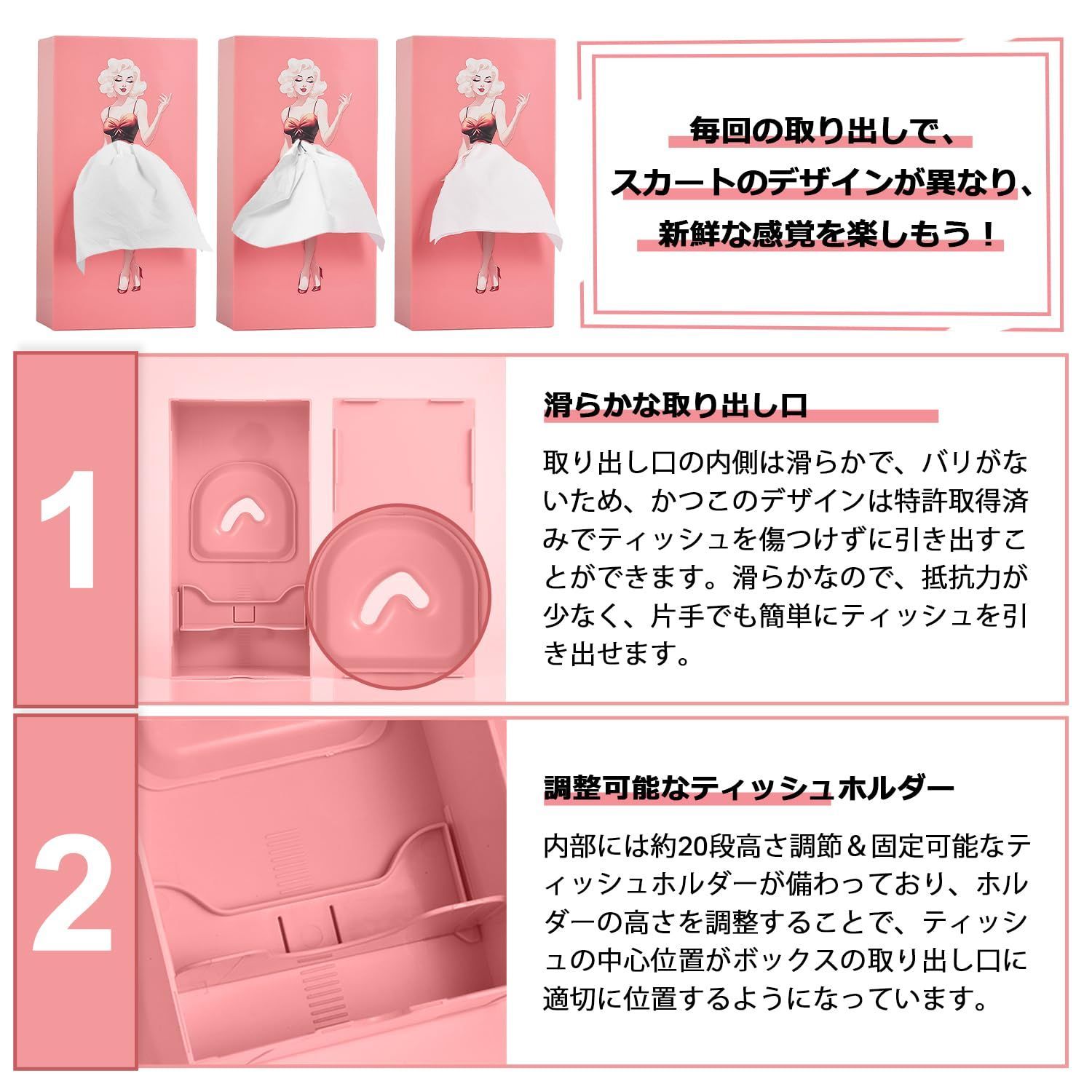 毎回の取り出しで、
スカートのデザインが異なり、
新鮮な感覚を楽しもう！

1

滑らかな取り出し口

取り出し口の内側は滑らかで、バリがないため、かつこのデザインは特許取得済みでティッシュを傷つけずに引き出すことができます。滑らかなので、抵抗力が少なく、片手でも簡単にティッシュを引き出せます。

2

調整可能なティッシュホルダー

内部には約20段高さ調節＆固定可能なティッシュホルダーが備わっており、ホルダーの高さを調整することで、ティッシュの中心位置がボックスの取り出し口に適切に位置するようになっています。