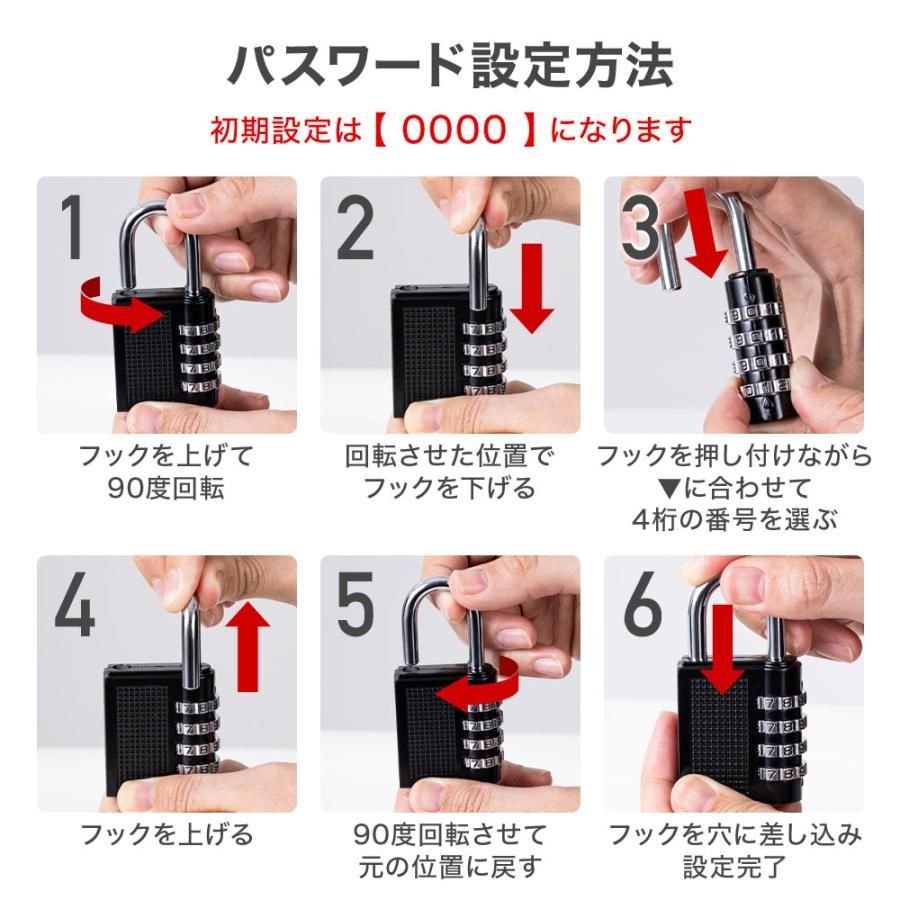 パスワード設定方法

初期設定は【 0000 】になります

1

フックを上げて
90度回転

2

回転させた位置で
フックを下げる

3

フックを押し付けながら
▼に合わせて
4桁の番号を選ぶ

4

フックを上げる

5

90度回転させて
元の位置に戻す

6

フックを穴に差し込み
設定完了