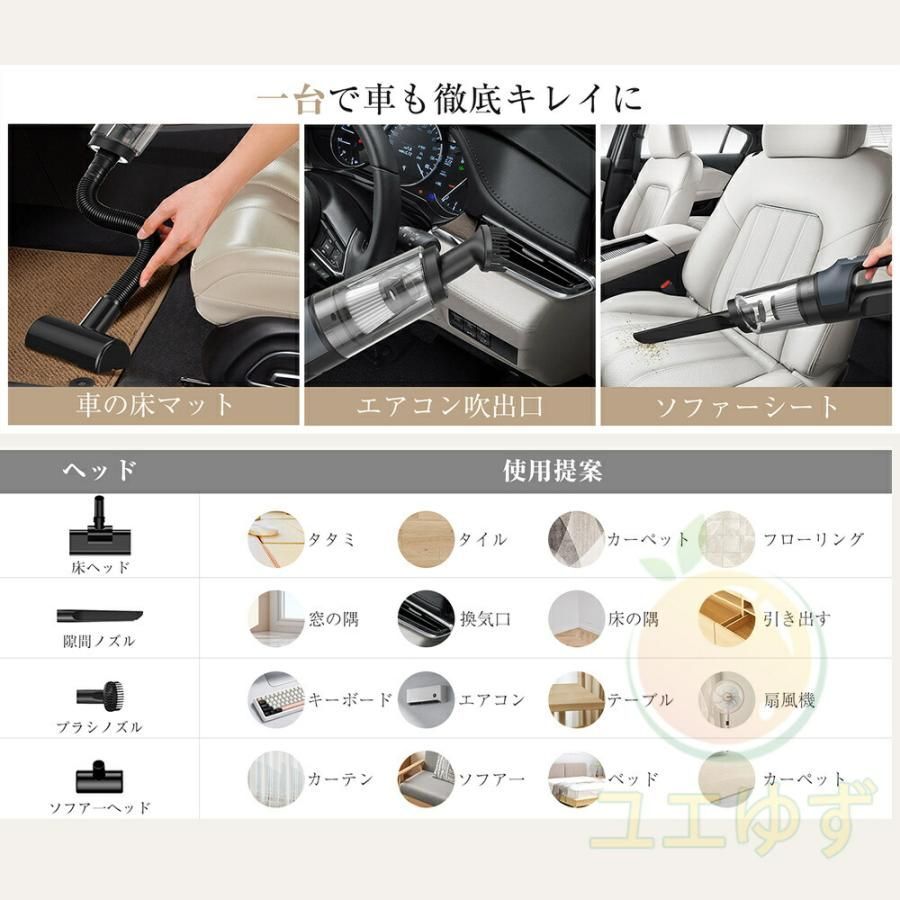 一台で車も徹底キレイに

車の床マット

エアコン吹出口

ソファーシート

| ヘッド | 使用提案 | | | |
|---|---|---|---|---|
| 床ヘッド | タタミ | タイル | カーペット | フローリング |
| 隙間ノズル | 窓の隅 | 換気口 | 床の隅 | 引き出す |
| ブラシノズル | キーボード | エアコン | テーブル | 扇風機 |
| ソファーヘッド | カーテン | ソファー | ベッド | カーペット |

ユエゆず