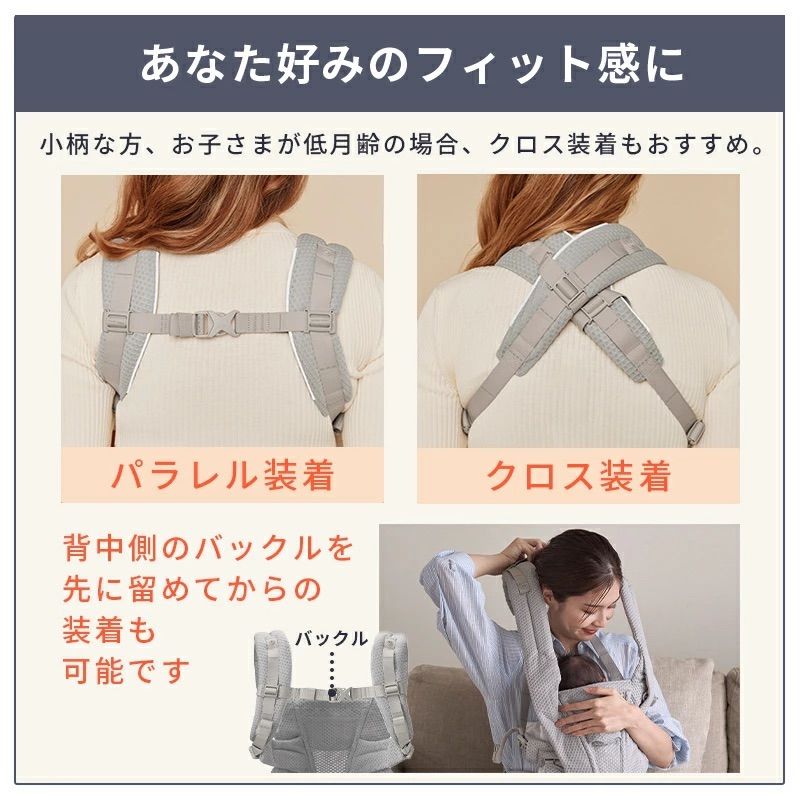 あなた好みのフィット感に

小柄な方、お子さまが低月齢の場合、クロス装着もおすすめ。

パラレル装着

クロス装着

背中側のバックルを先に留めてからの装着も可能です

バックル