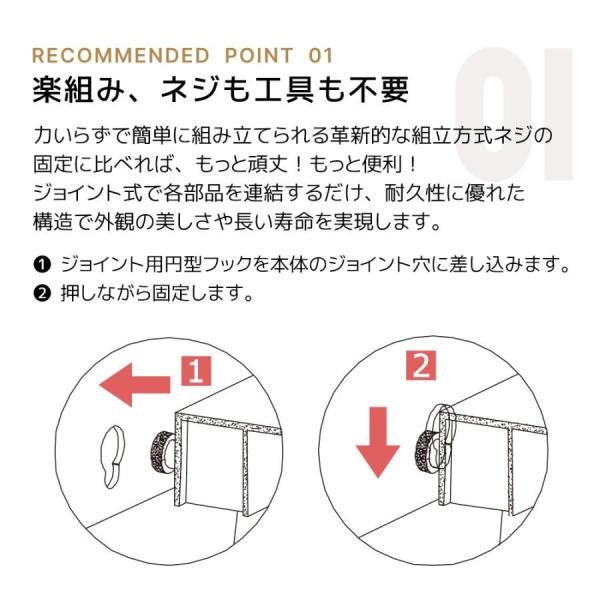 RECOMMENDED POINT 01

01

楽組み、ネジも工具も不要

力いらずで簡単に組み立てられる革新的な組立方式ネジの固定に比べれば、もっと頑丈!もっと便利!
ジョイント式で各部品を連結するだけ、耐久性に優れた構造で外観の美しさや長い寿命を実現します。

❶ ジョイント用円型フックを本体のジョイント穴に差し込みます。
❷ 押しながら固定します。

1

2